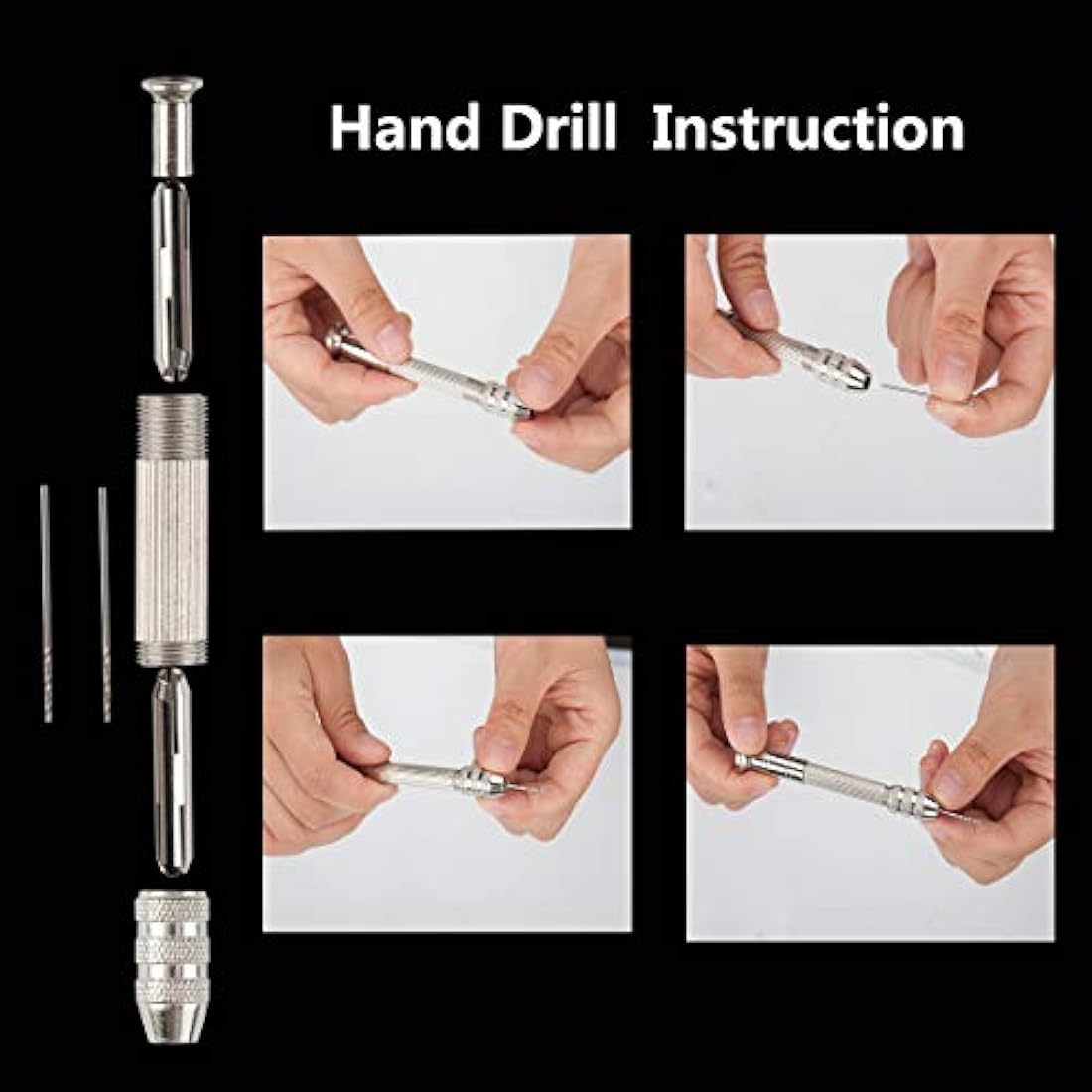 Hand Drill  Instruction