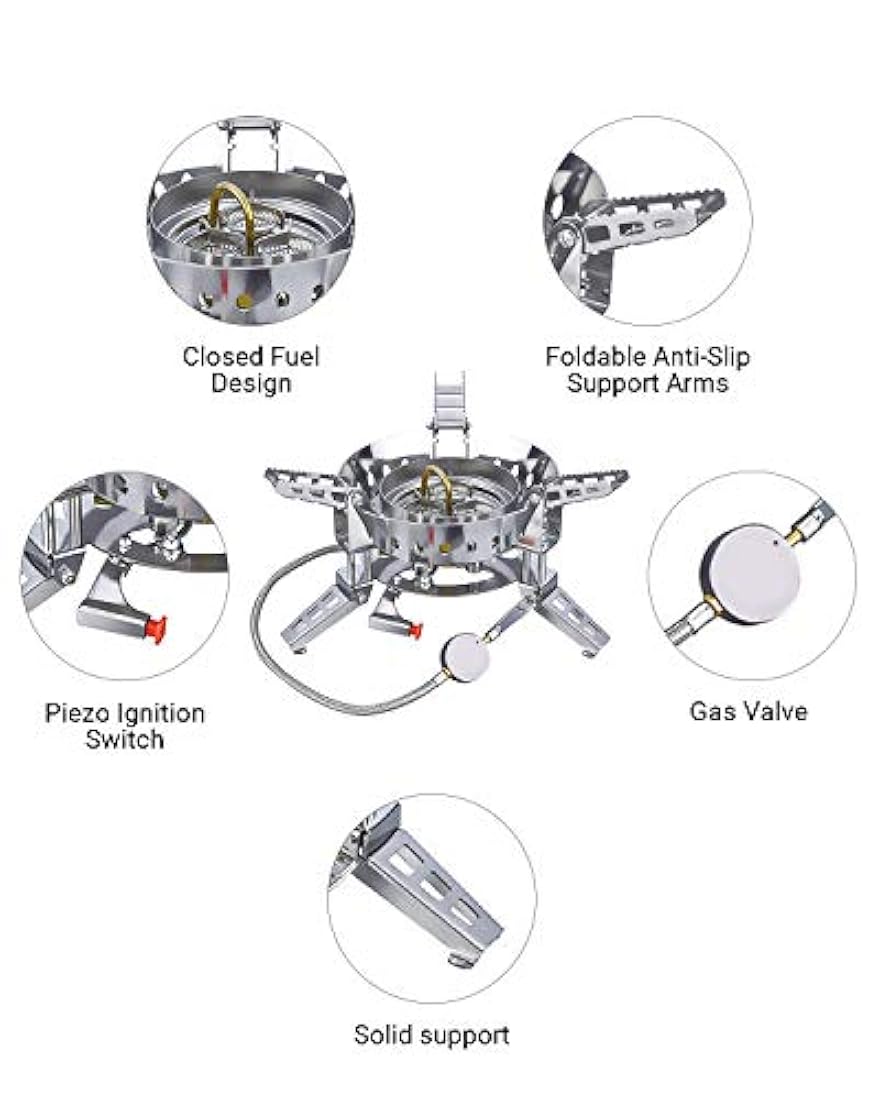 Closed Fuel Design

Foldable Anti-Slip Support Arms

Piezo Ignition Switch

Gas Valve

Solid support