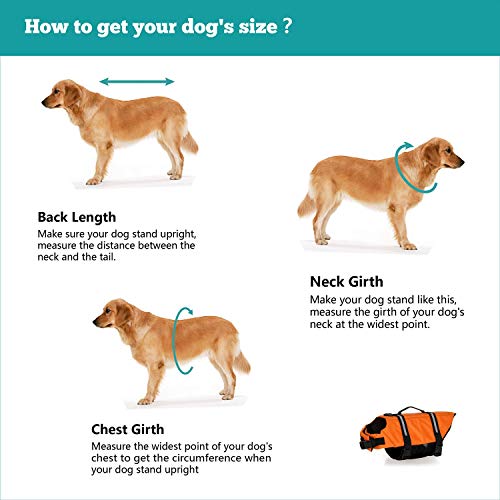 How to get your dog's size ?

Back Length
Make sure your dog stand upright, measure the distance between the neck and the tail.

Neck Girth
Make your dog stand like this, measure the girth of your dog's neck at the widest point.

Chest Girth
Measure the widest point of your dog's chest to get the circumference when your dog stand upright