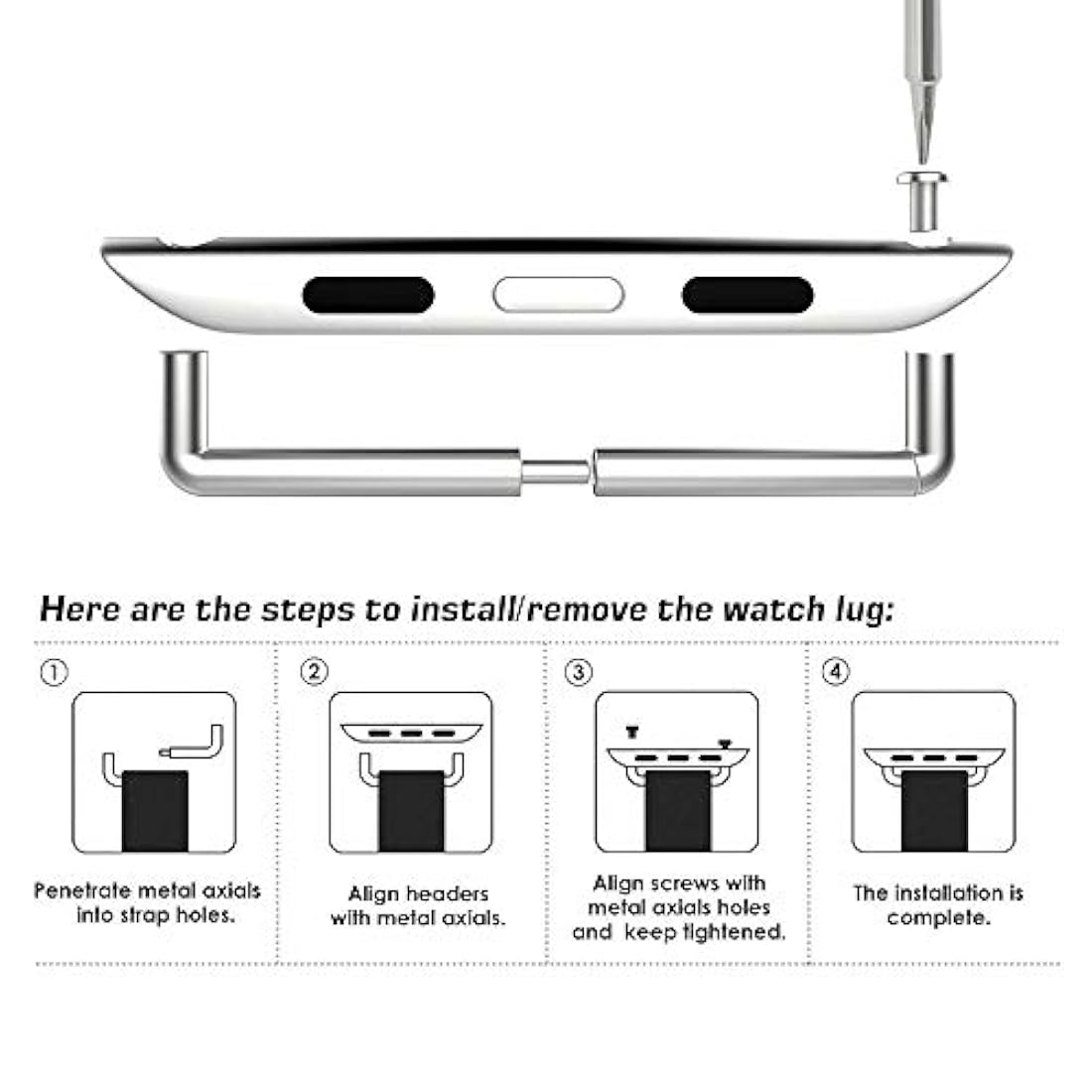 Here are the steps to install/remove the watch lug:

①

Penetrate metal axials into strap holes.

②

Align headers with metal axials.

③

Align screws with metal axials holes and keep tightened.

④

The installation is complete.