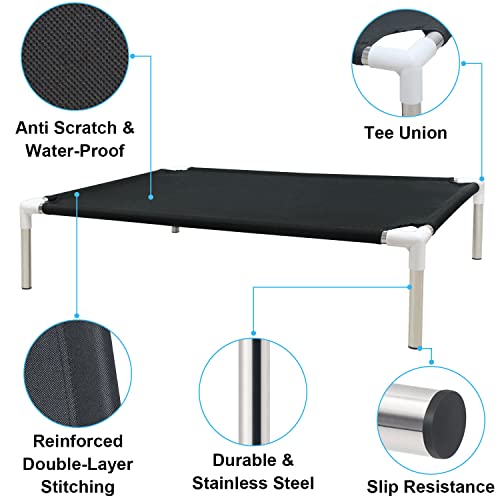 Anti Scratch & Water-Proof

Tee Union

Reinforced Double-Layer Stitching

Durable & Stainless Steel

Slip Resistance