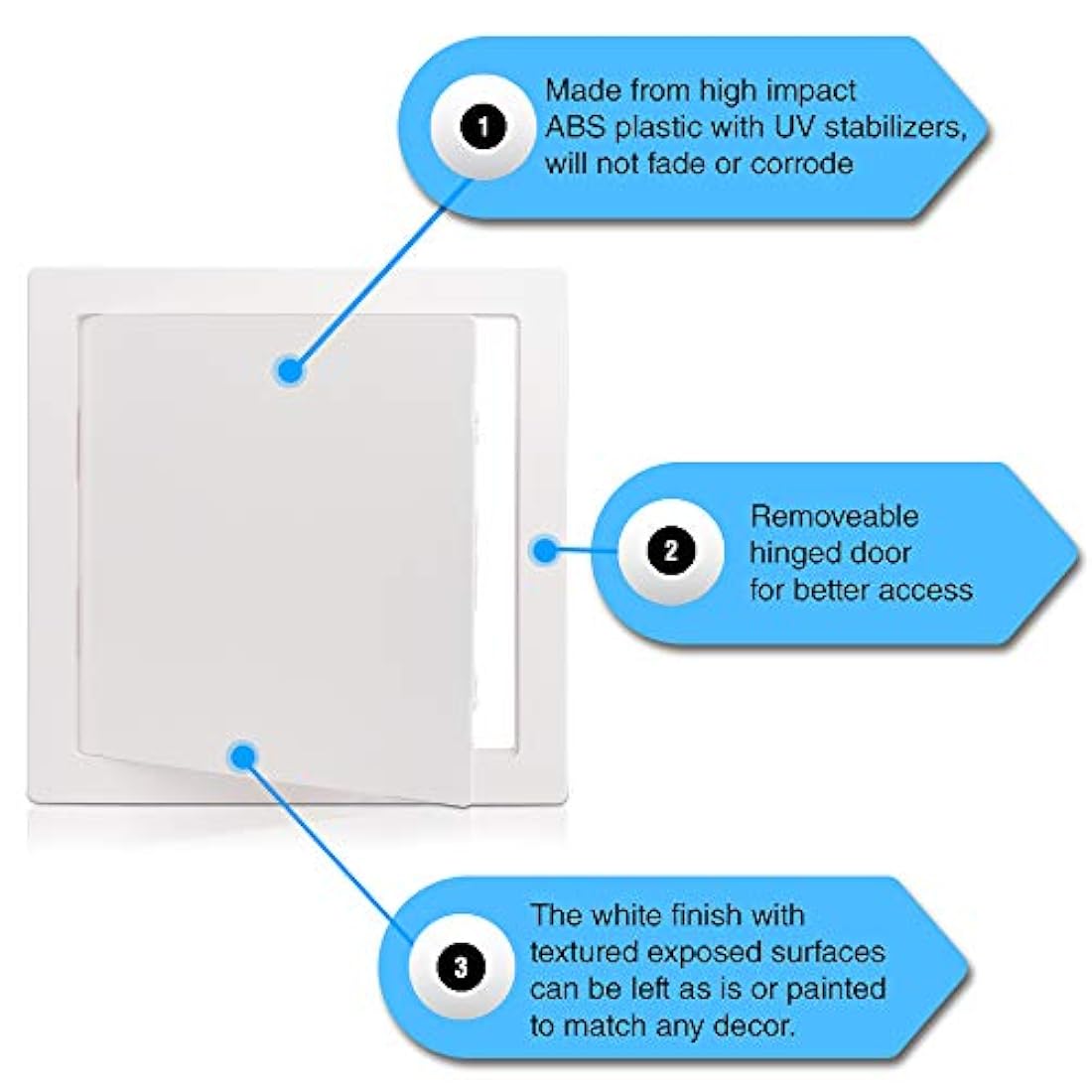 1

Made from high impact ABS plastic with UV stabilizers, will not fade or corrode

2

Removeable hinged door for better access

3

The white finish with textured exposed surfaces can be left as is or painted to match any decor.