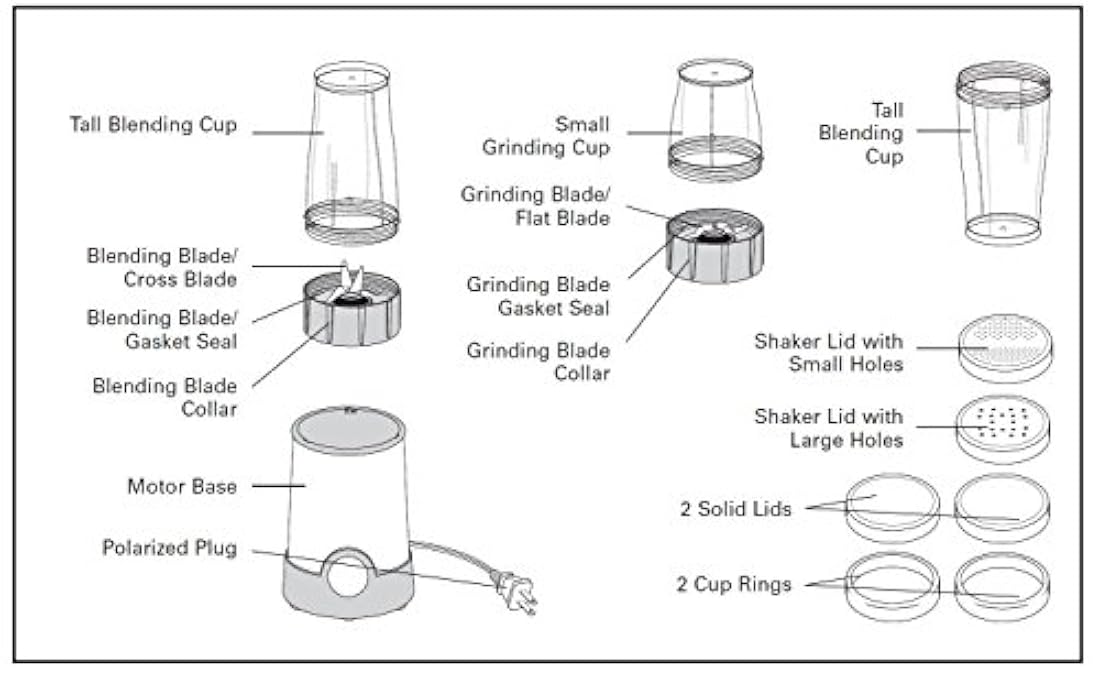 Tall Blending Cup

Blending Blade/ Cross Blade

Blending Blade/ Gasket Seal

Blending Blade Collar

Motor Base

Polarized Plug

Small Grinding Cup

Grinding Blade/ Flat Blade

Grinding Blade Gasket Seal

Grinding Blade Collar

Tall Blending Cup

Shaker Lid with Small Holes

Shaker Lid with Large Holes

2 Solid Lids

2 Cup Rings