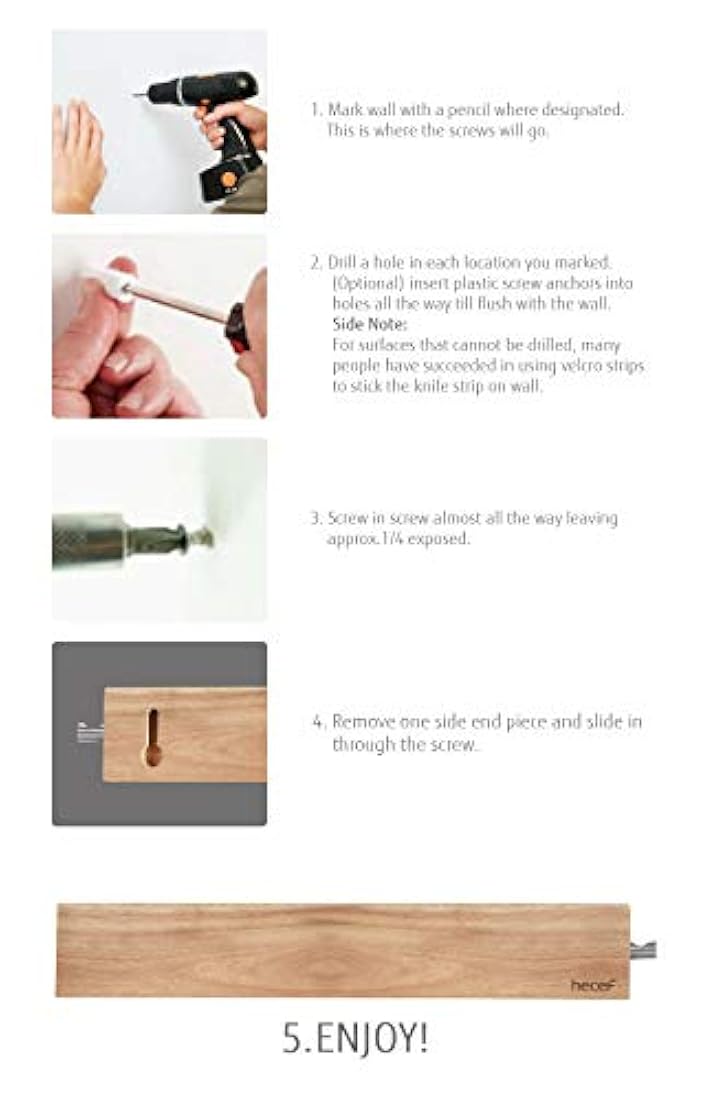 1. Mark wall with a pencil where designated. This is where the screws will go.

2. Drill a hole in each location you marked. (Optional) insert plastic screw anchors into holes all the way till flush with the wall.
Side Note:
For surfaces that cannot be drilled, many people have succeeded in using velcro strips to stick the knife strip on wall.

3. Screw in screw almost all the way leaving approx.1/4 exposed.

4. Remove one side end piece and slide in through the screw.

hecef

5.ENJOY!