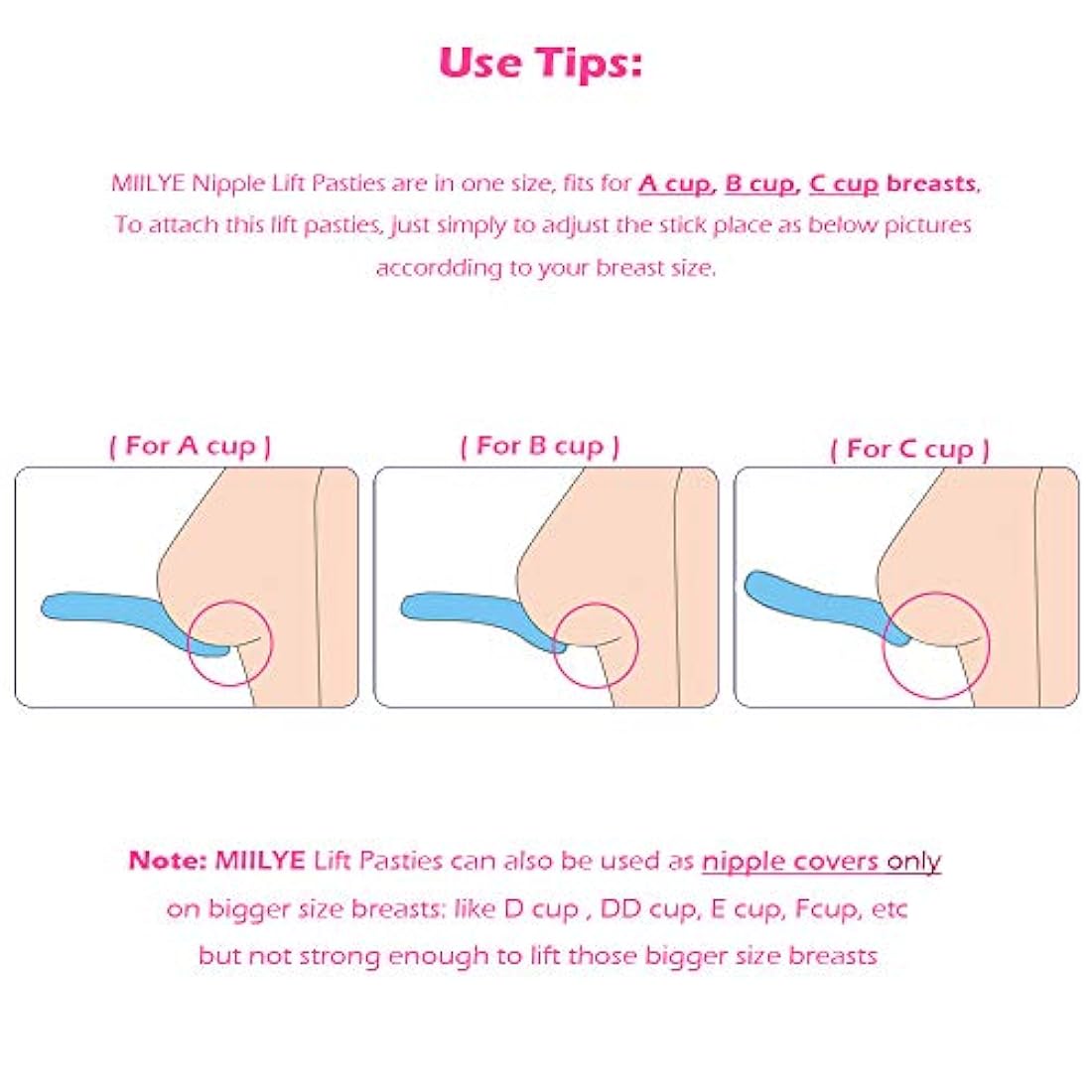 Use Tips:

MIILYE Nipple Lift Pasties are in one size, fits for A cup, B cup, C cup breasts, To attach this lift pasties, just simply to adjust the stick place as below pictures accordding to your breast size.

( For A cup )

( For B cup )

( For C cup )

Note: MIILYE Lift Pasties can also be used as nipple covers only on bigger size breasts: like D cup , DD cup, E cup, Fcup, etc but not strong enough to lift those bigger size breasts