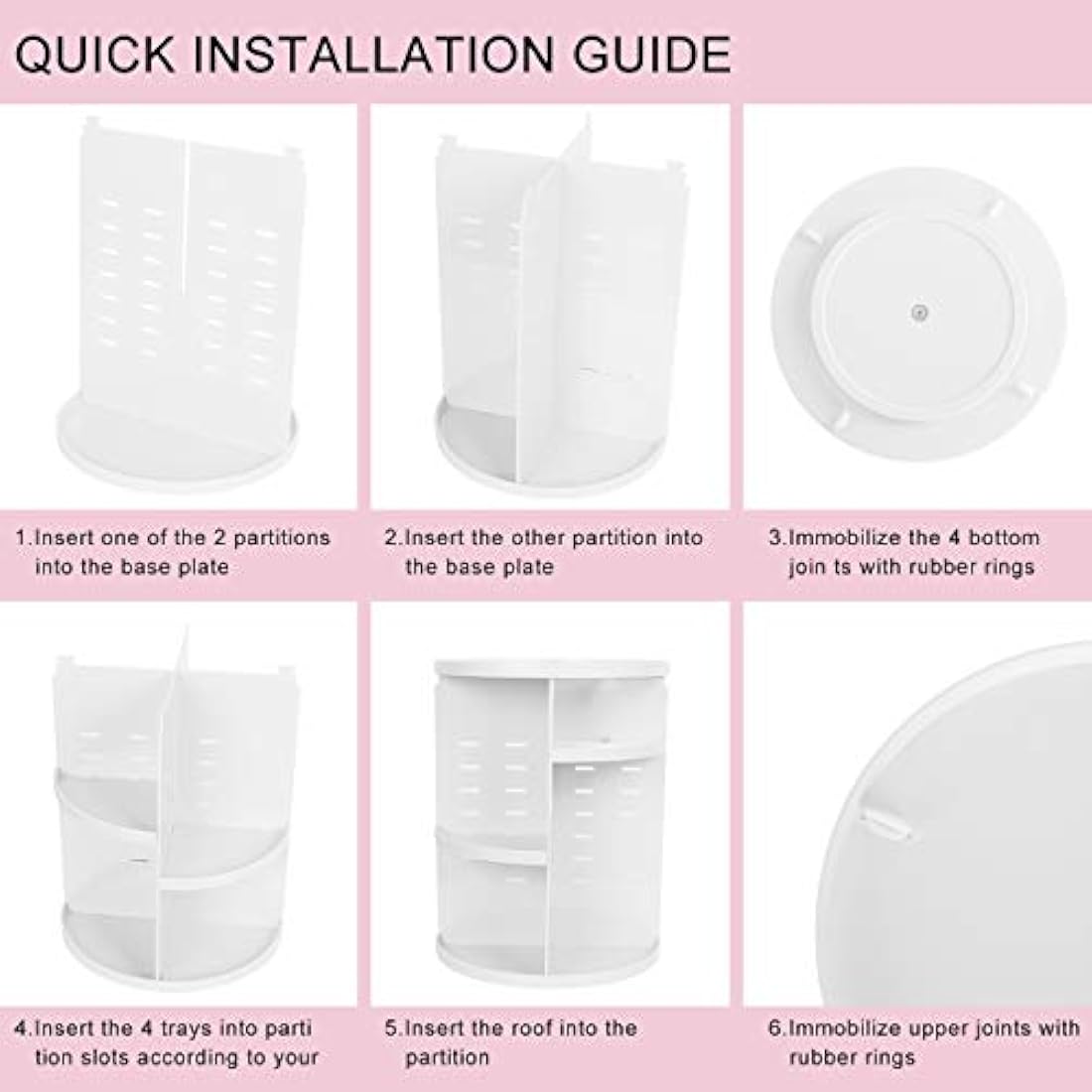 QUICK INSTALLATION GUIDE

1.Insert one of the 2 partitions into the base plate

2.Insert the other partition into the base plate

3.Immobilize the 4 bottom join ts with rubber rings

4.Insert the 4 trays into parti tion slots according to your

5.Insert the roof into the partition

6.Immobilize upper joints with rubber rings