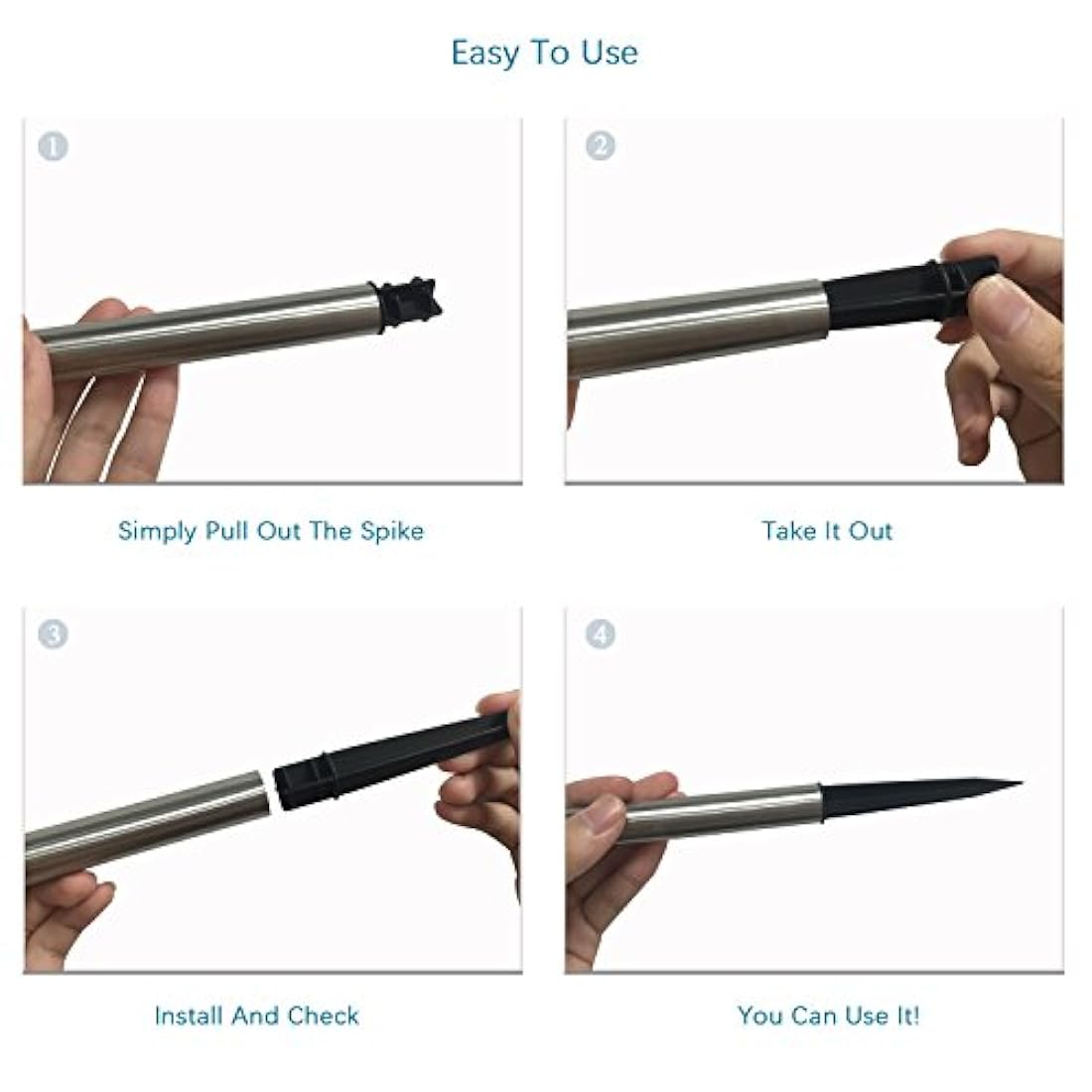 Easy To Use

1

Simply Pull Out The Spike

2

Take It Out

3

Install And Check

4

You Can Use It!