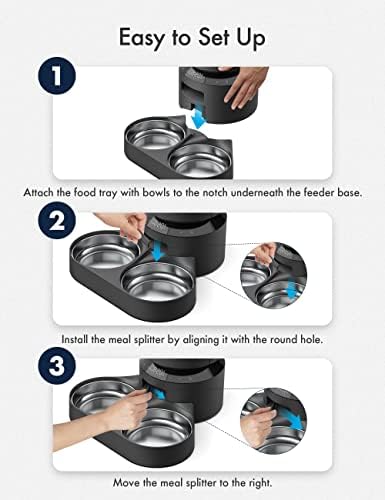 Easy to Set Up

1

Attach the food tray with bowls to the notch underneath the feeder base.

2

Install the meal splitter by aligning it with the round hole.

3

Move the meal splitter to the right.