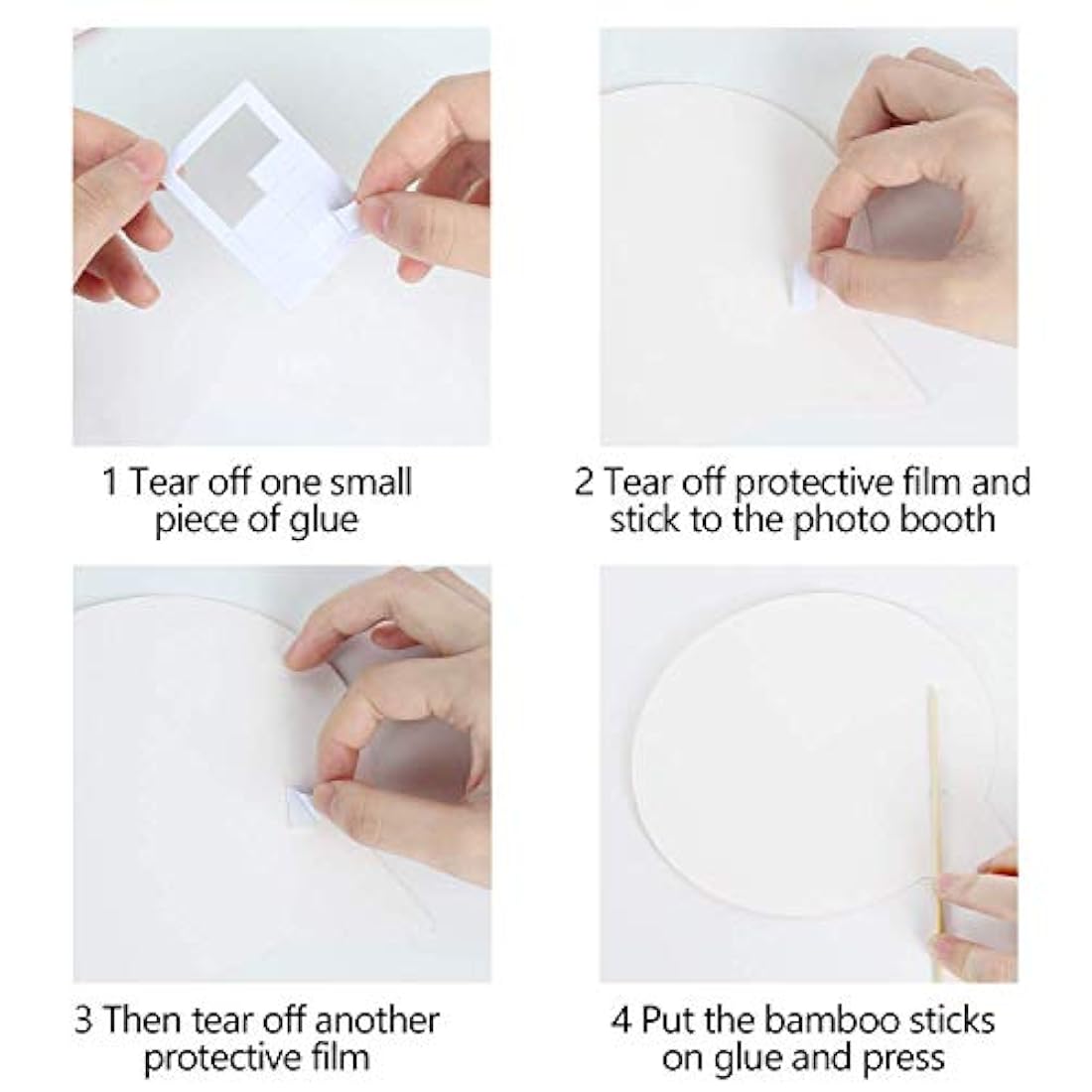 1 Tear off one small piece of glue

2 Tear off protective film and stick to the photo booth

3 Then tear off another protective film

4 Put the bamboo sticks on glue and press