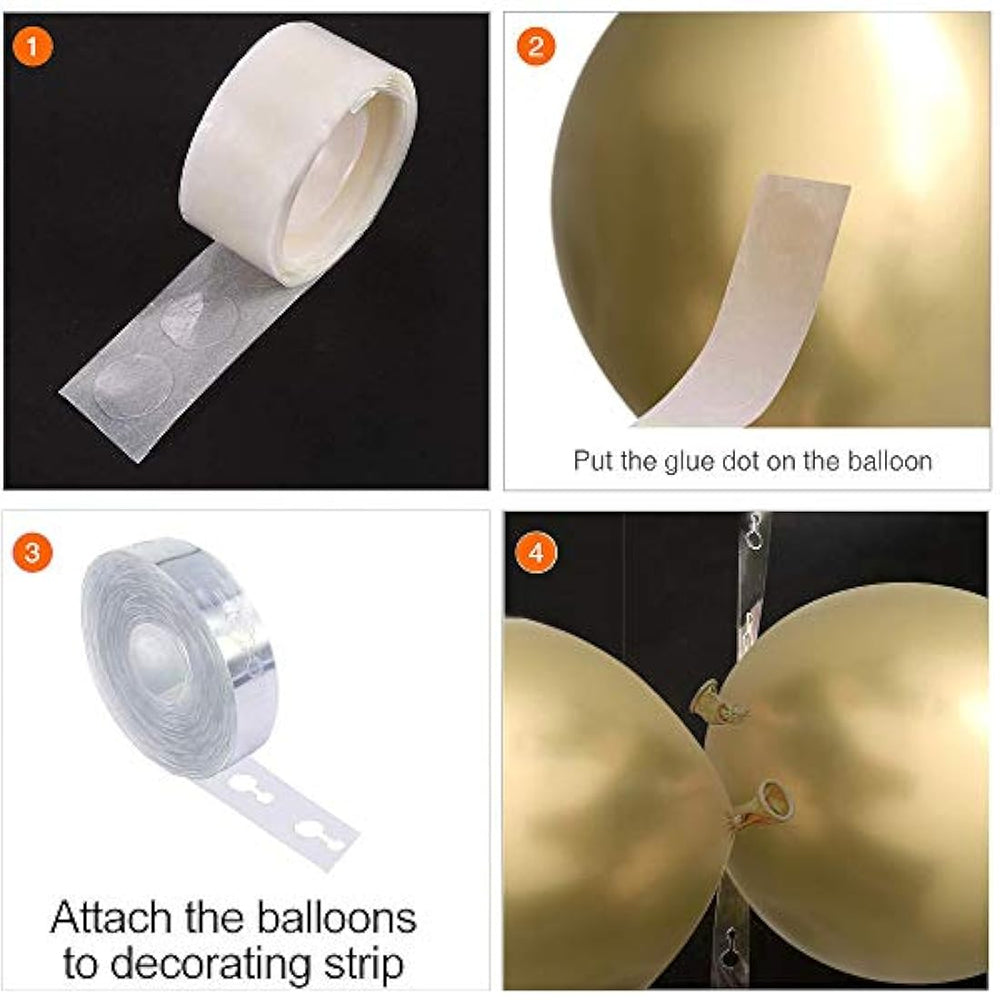 1

2

Put the glue dot on the balloon

3

Attach the balloons to decorating strip

4