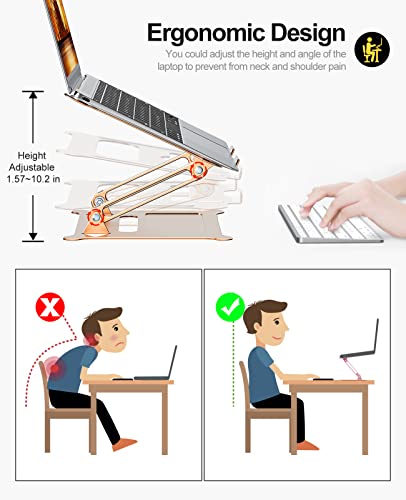 Ergonomic Design
You could adjust the height and angle of the laptop to prevent from neck and shoulder pain

Height Adjustable 1.57~10.2 in