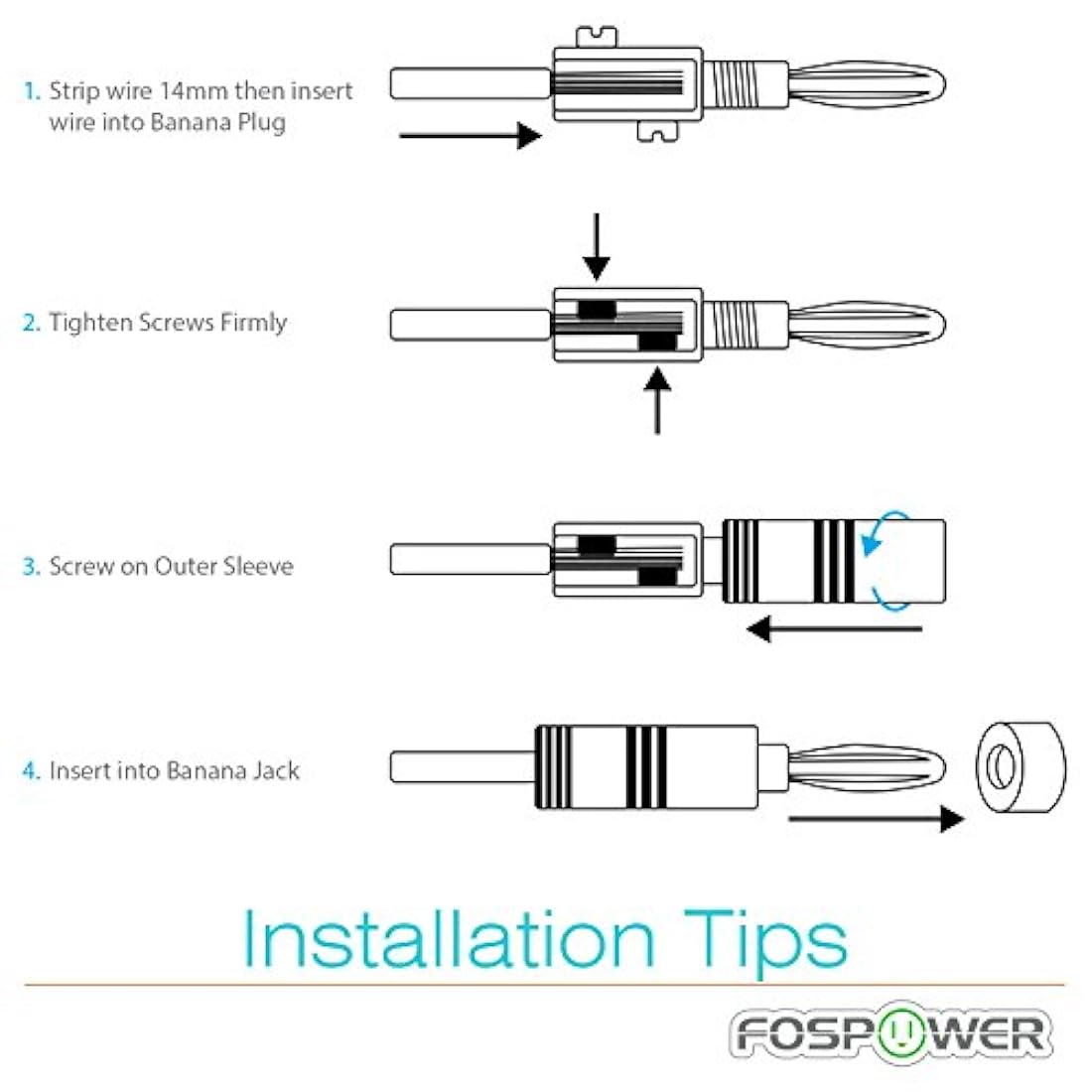 1. Strip wire 14mm then insert wire into Banana Plug

2. Tighten Screws Firmly

3. Screw on Outer Sleeve

4. Insert into Banana Jack

Installation Tips

FOSPOWER