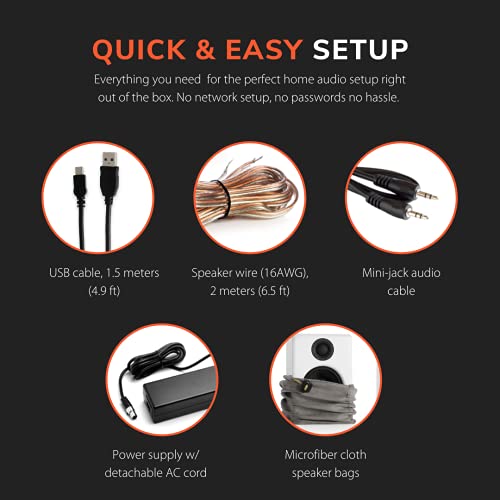 QUICK & EASY SETUP

Everything you need for the perfect home audio setup right out of the box. No network setup, no passwords no hassle.

USB cable, 1.5 meters (4.9 ft)

Speaker wire (16AWG), 2 meters (6.5 ft)

Mini-jack audio cable

Power supply w/ detachable AC cord

Microfiber cloth speaker bags