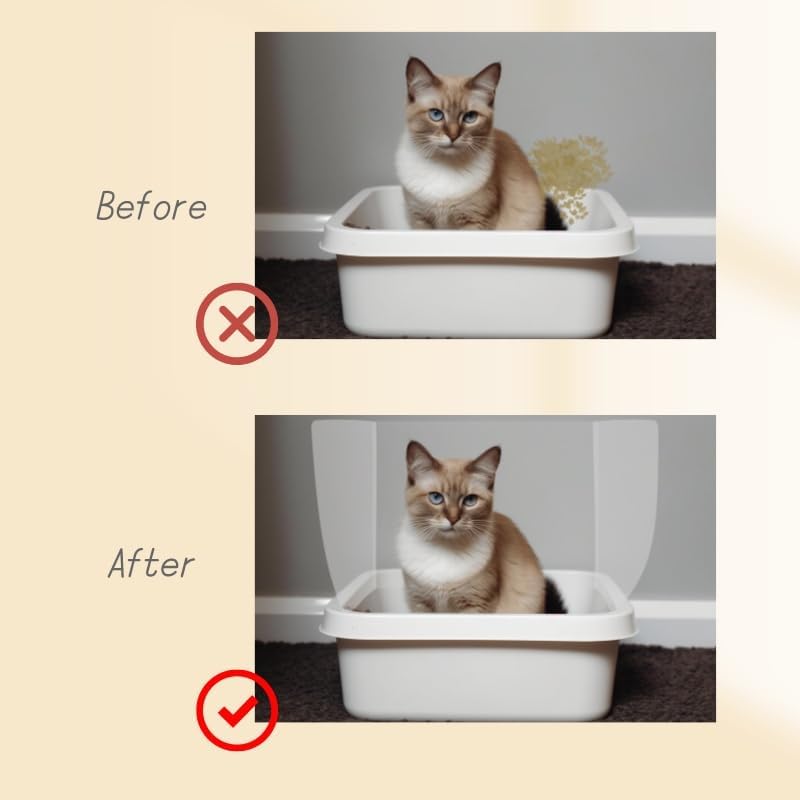 Before

After