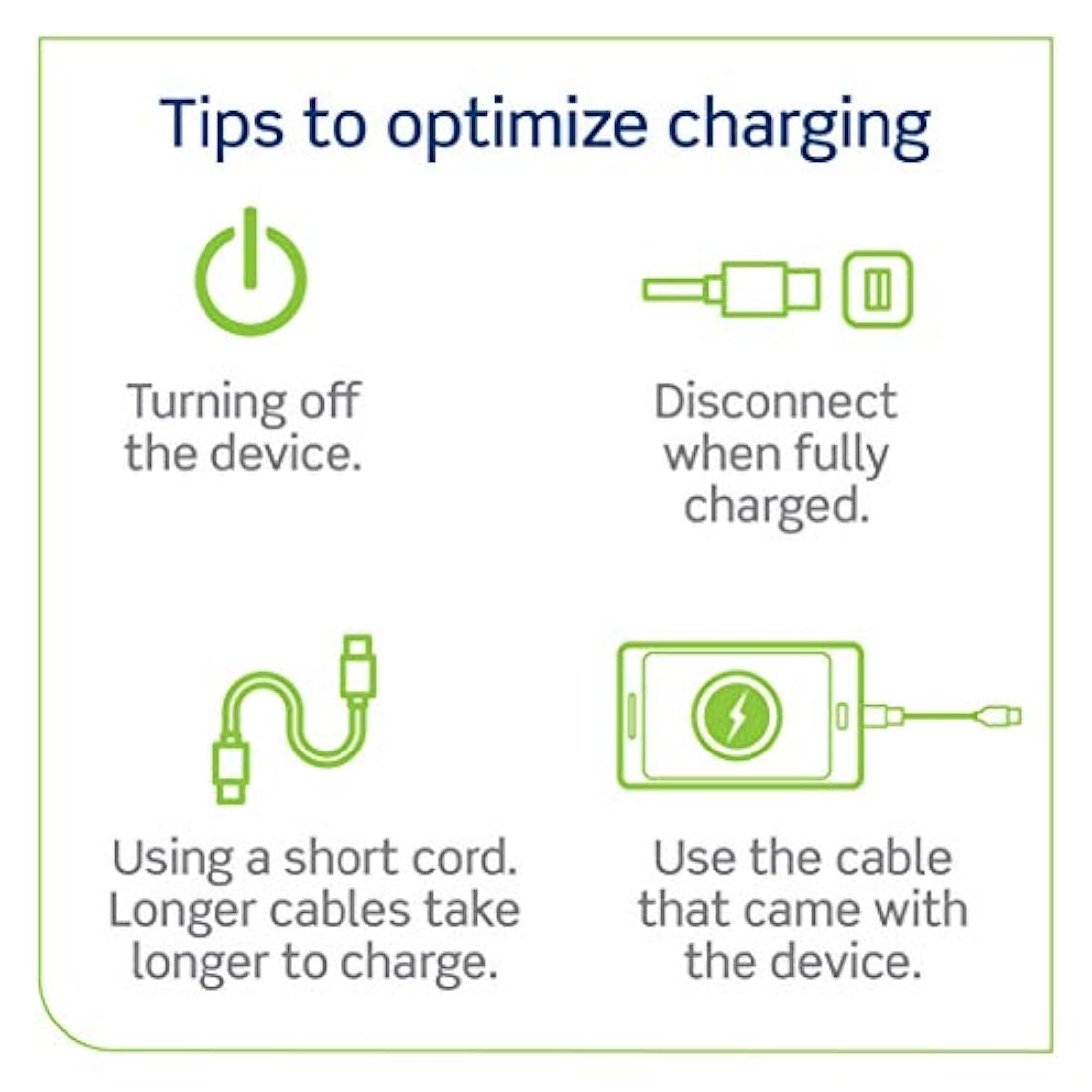 Tips to optimize charging

Turning off the device.

Disconnect when fully charged.

Using a short cord. Longer cables take longer to charge.

Use the cable that came with the device.