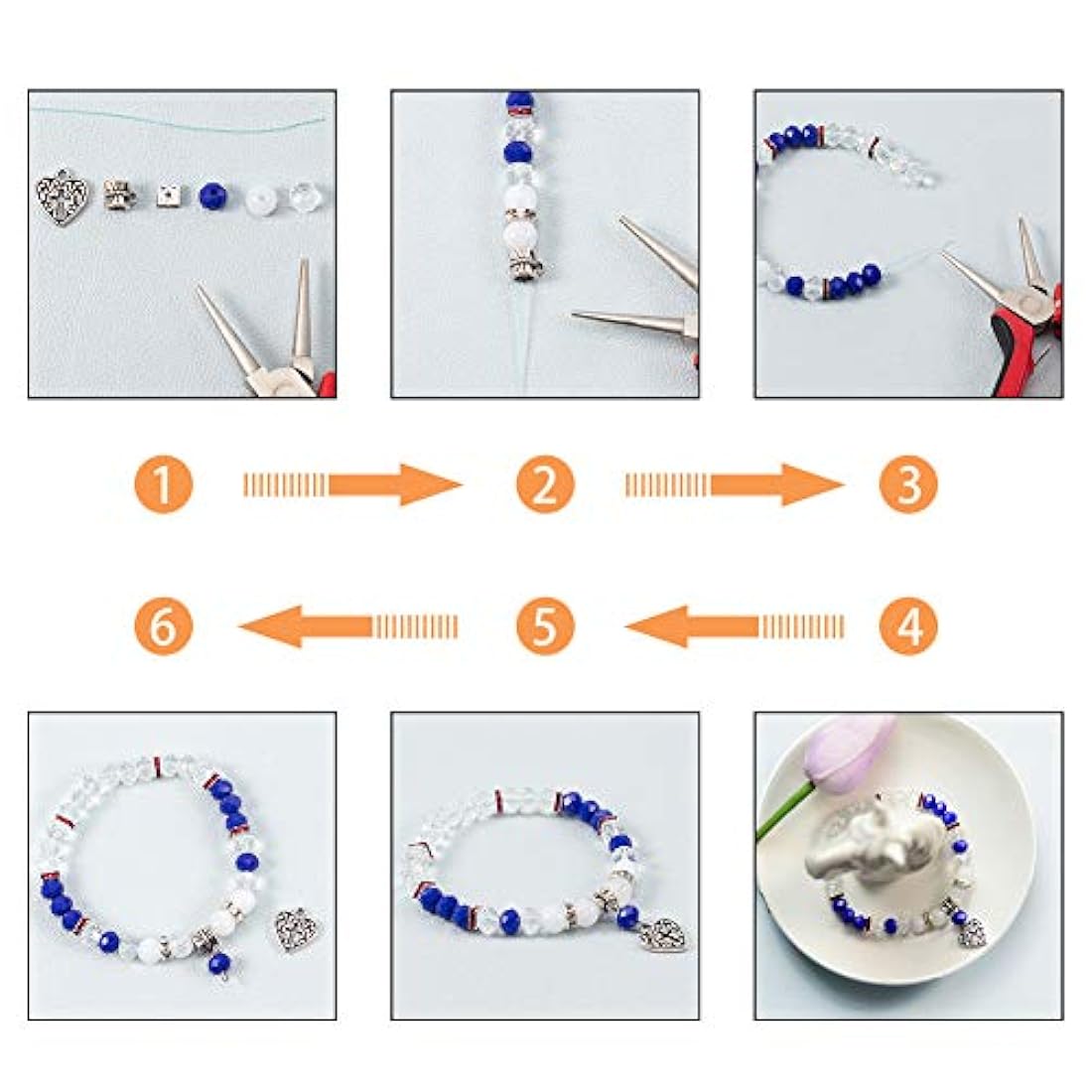 1
2
3
6
5
4