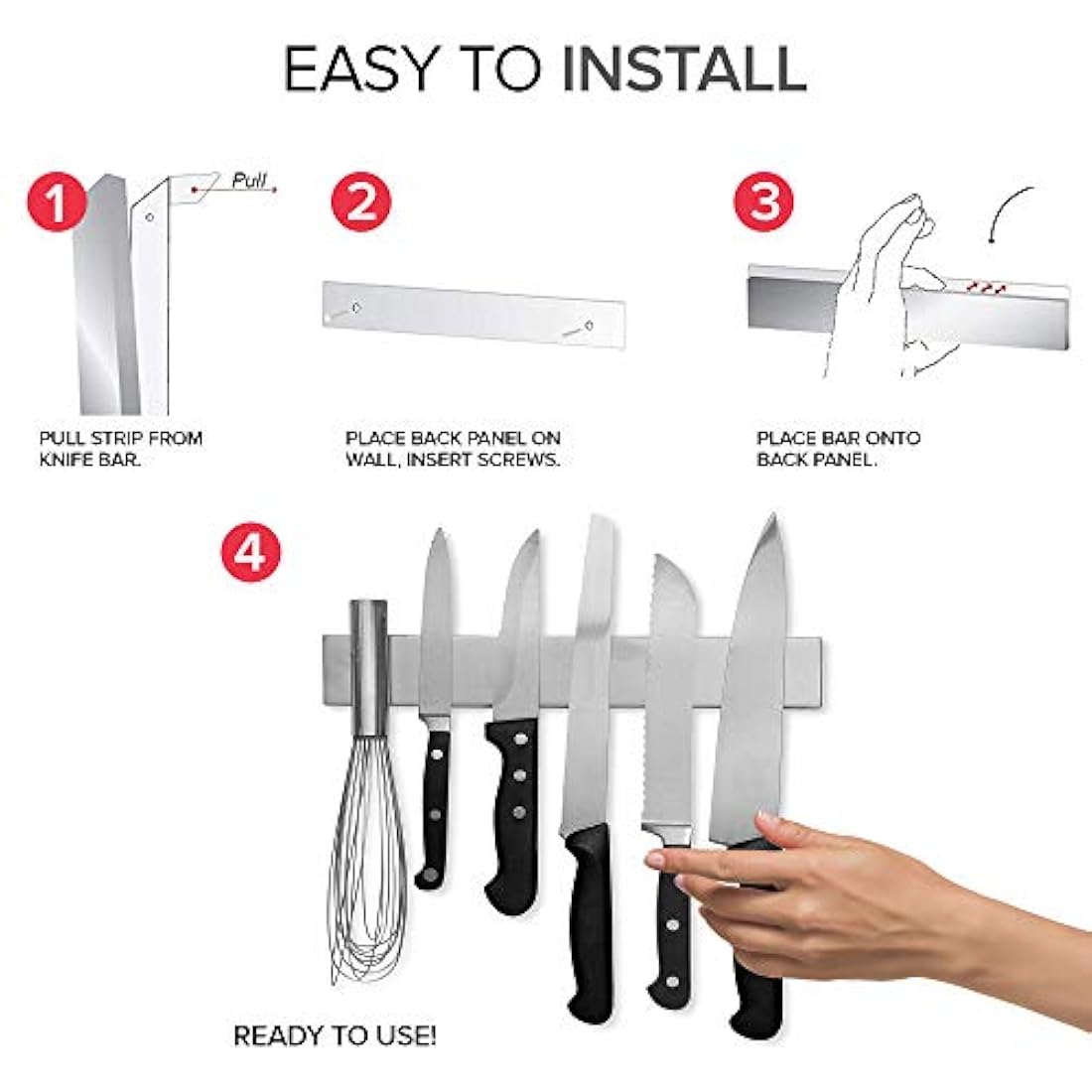 EASY TO INSTALL

1

Pull

PULL STRIP FROM KNIFE BAR.

2

PLACE BACK PANEL ON WALL, INSERT SCREWS.

3

PLACE BAR ONTO BACK PANEL.

4

READY TO USE!