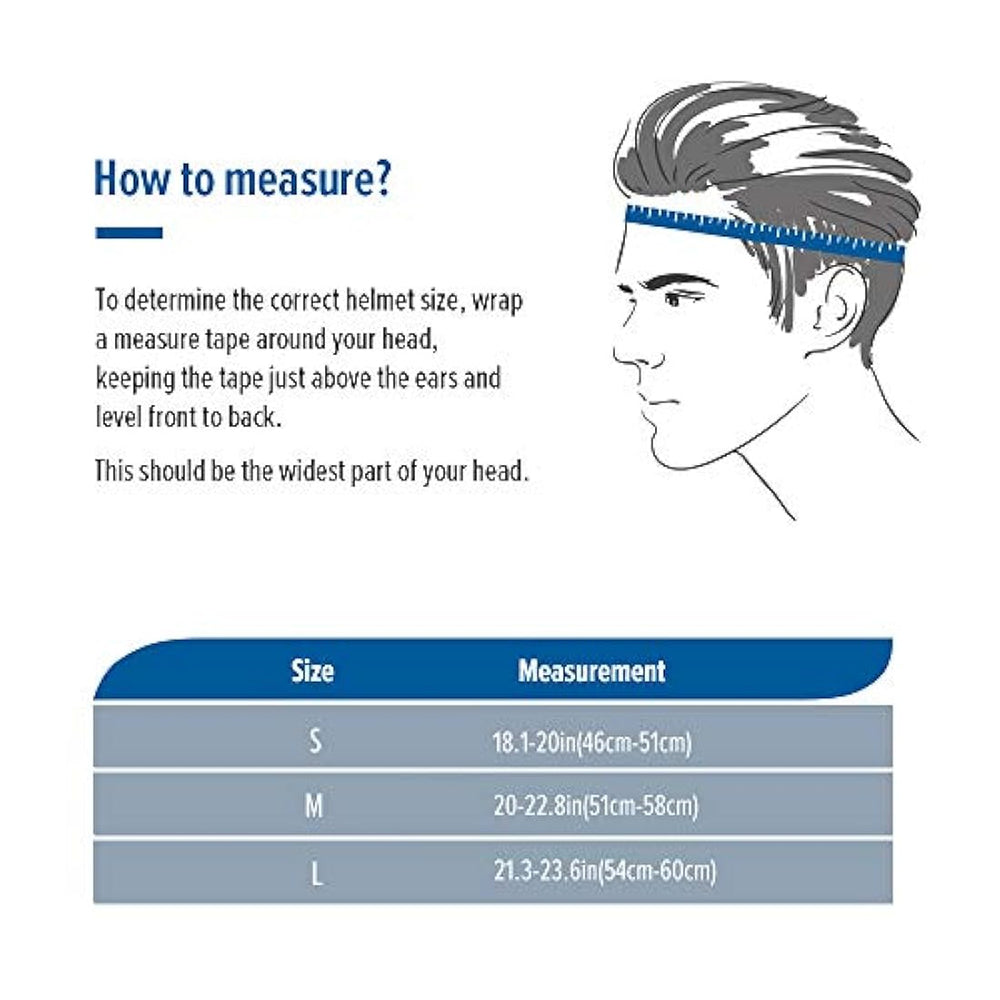 How to measure?

To determine the correct helmet size, wrap a measure tape around your head, keeping the tape just above the ears and level front to back.

This should be the widest part of your head.

| Size | Measurement |
|---|---|
| S | 18.1-20in(46cm-51cm) |
| M | 20-22.8in(51cm-58cm) |
| L | 21.3-23.6in(54cm-60cm) |