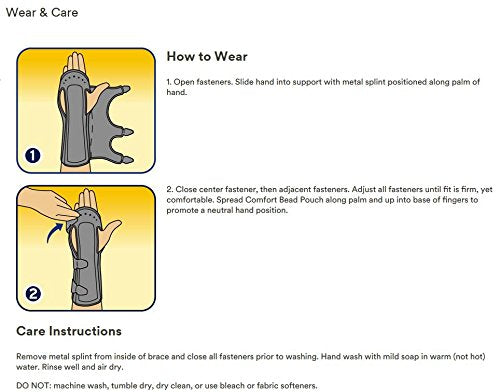 Wear & Care

1

How to Wear

1. Open fasteners. Slide hand into support with metal splint positioned along palm of hand.

2

2. Close center fastener, then adjacent fasteners. Adjust all fasteners until fit is firm, yet comfortable. Spread Comfort Bead Pouch along palm and up into base of fingers to promote a neutral hand position.

Care Instructions

Remove metal splint from inside of brace and close all fasteners prior to washing. Hand wash with mild soap in warm (not hot) water. Rinse well and air dry.

DO NOT: machine wash, tumble dry, dry clean, or use bleach or fabric softeners.