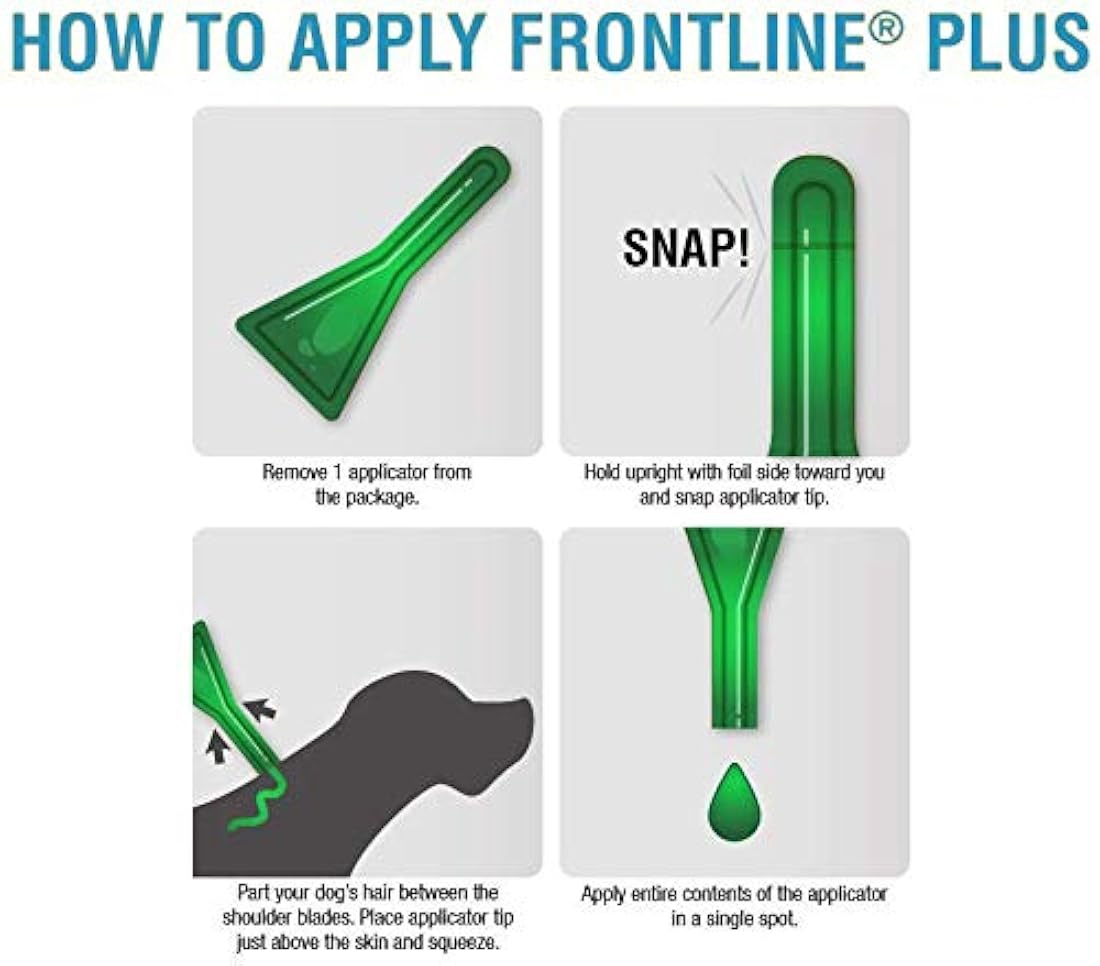 HOW TO APPLY FRONTLINE® PLUS

Remove 1 applicator from the package.

SNAP!

Hold upright with foil side toward you and snap applicator tip.

Part your dog's hair between the shoulder blades. Place applicator tip just above the skin and squeeze.

Apply entire contents of the applicator in a single spot.