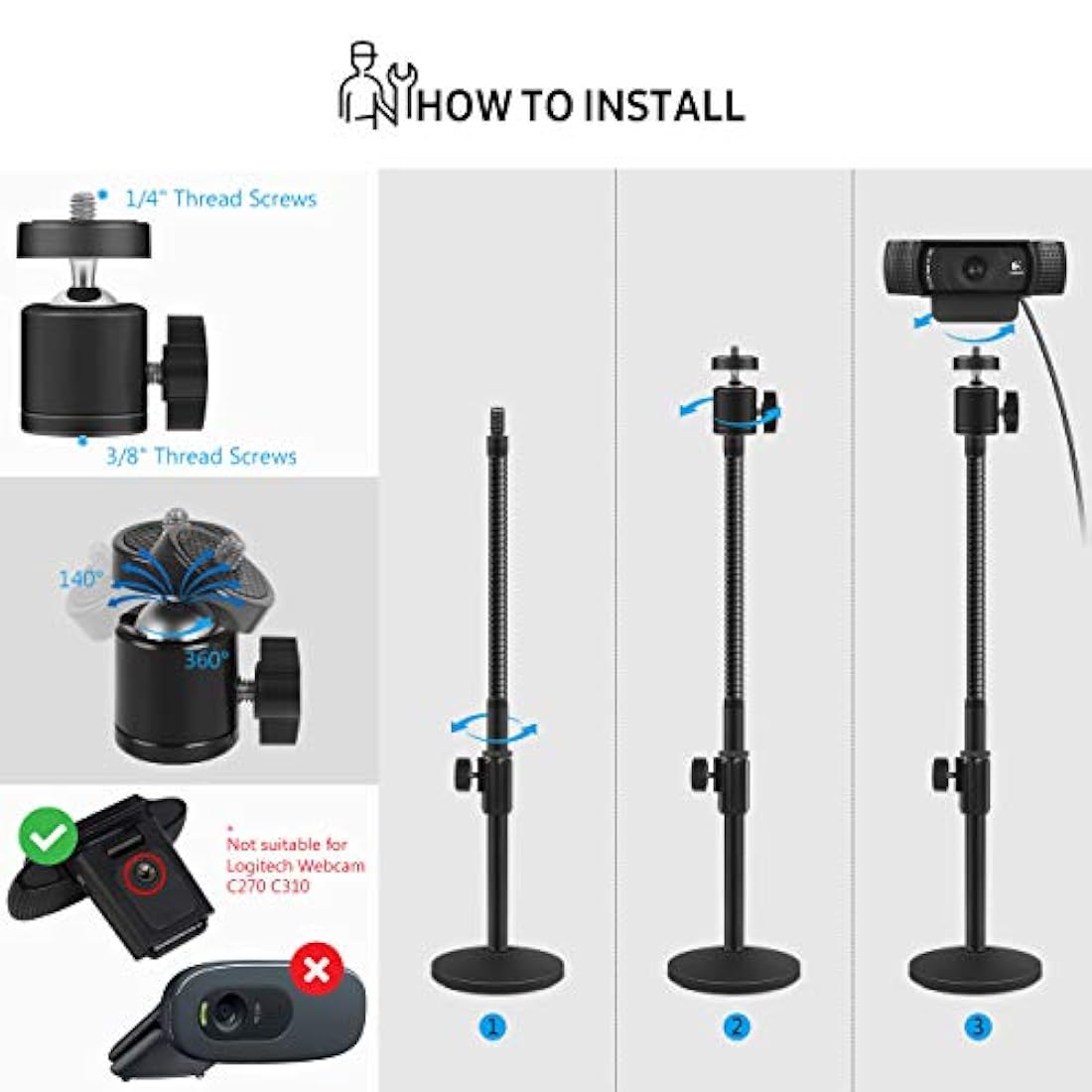 HOW TO INSTALL

1/4" Thread Screws

3/8" Thread Screws

140°

360°

* Not suitable for Logitech Webcam C270 C310

1

2

3