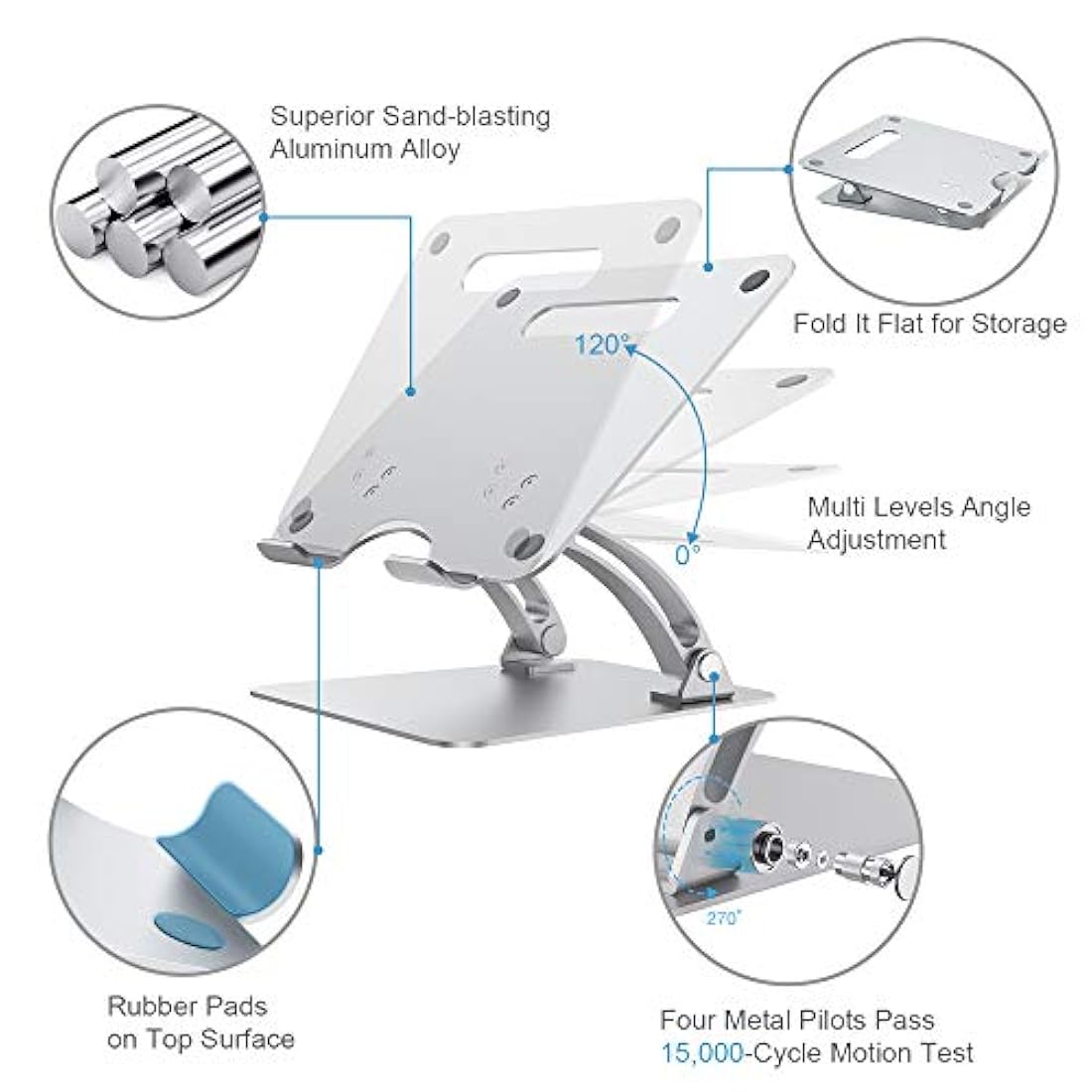 Superior Sand-blasting Aluminum Alloy

Fold It Flat for Storage

120°

0°

Multi Levels Angle Adjustment

270°

Rubber Pads on Top Surface

Four Metal Pilots Pass 15,000-Cycle Motion Test