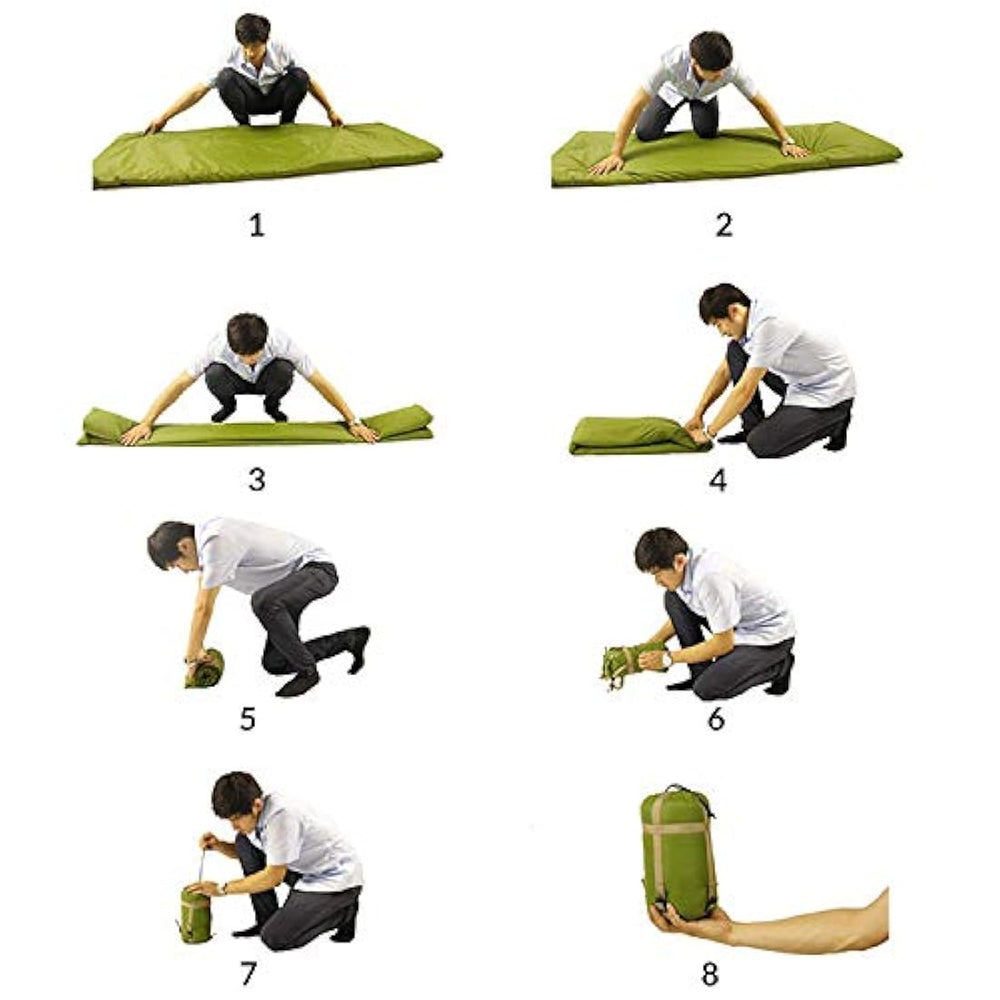 1

2

3

4

5

6

7

8