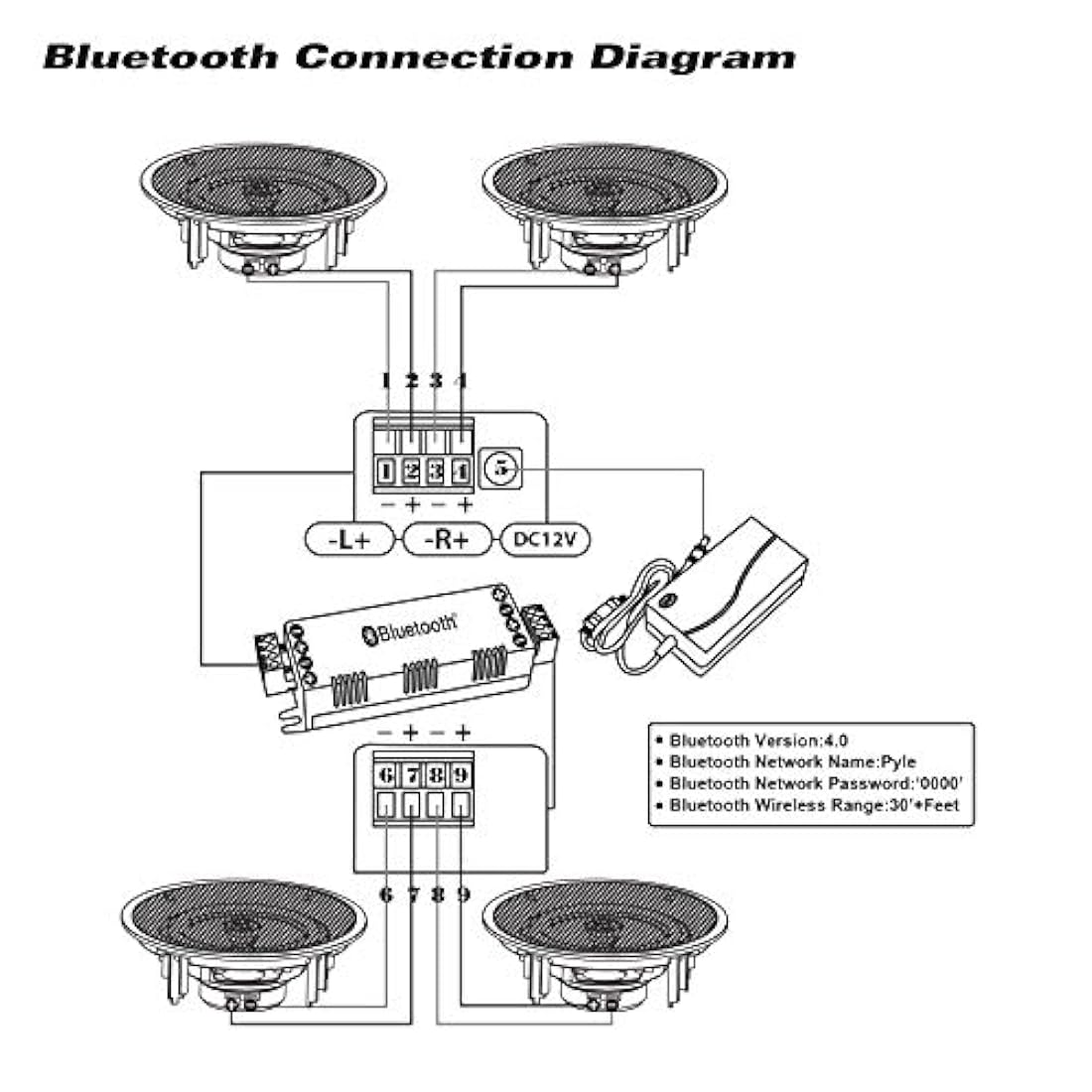 Bluetooth Connection Diagram

1 2 3 4

1 2 3 4 5

− + − +

-L+ -R+ DC12V

Bluetooth

− + − +

6 7 8 9

6 7 8 9

• Bluetooth Version:4.0
• Bluetooth Network Name:Pyle
• Bluetooth Network Password:'0000'
• Bluetooth Wireless Range:30'+Feet