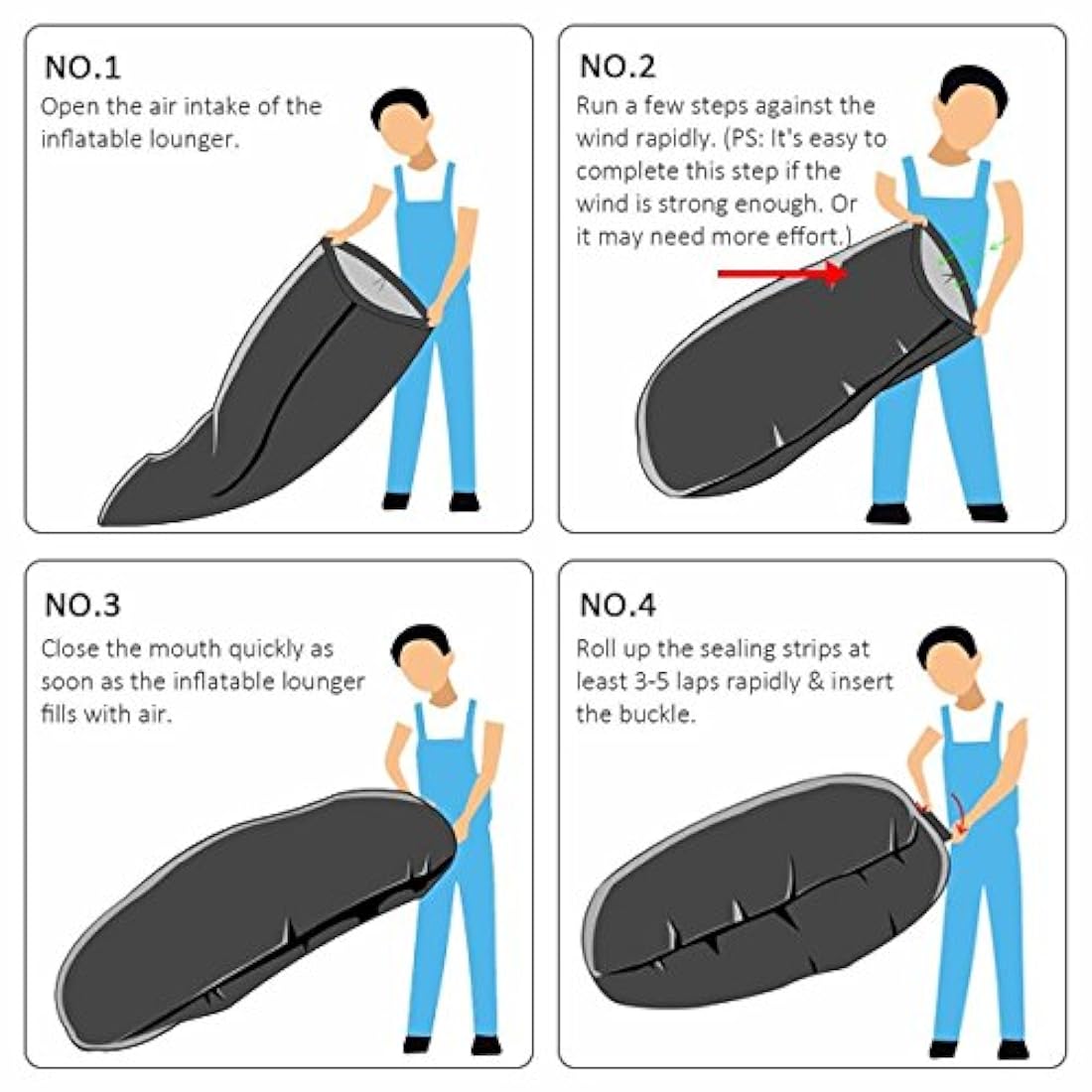 NO.1
Open the air intake of the inflatable lounger.

NO.2
Run a few steps against the wind rapidly. (PS: It's easy to complete this step if the wind is strong enough. Or it may need more effort.)

NO.3
Close the mouth quickly as soon as the inflatable lounger fills with air.

NO.4
Roll up the sealing strips at least 3-5 laps rapidly & insert the buckle.