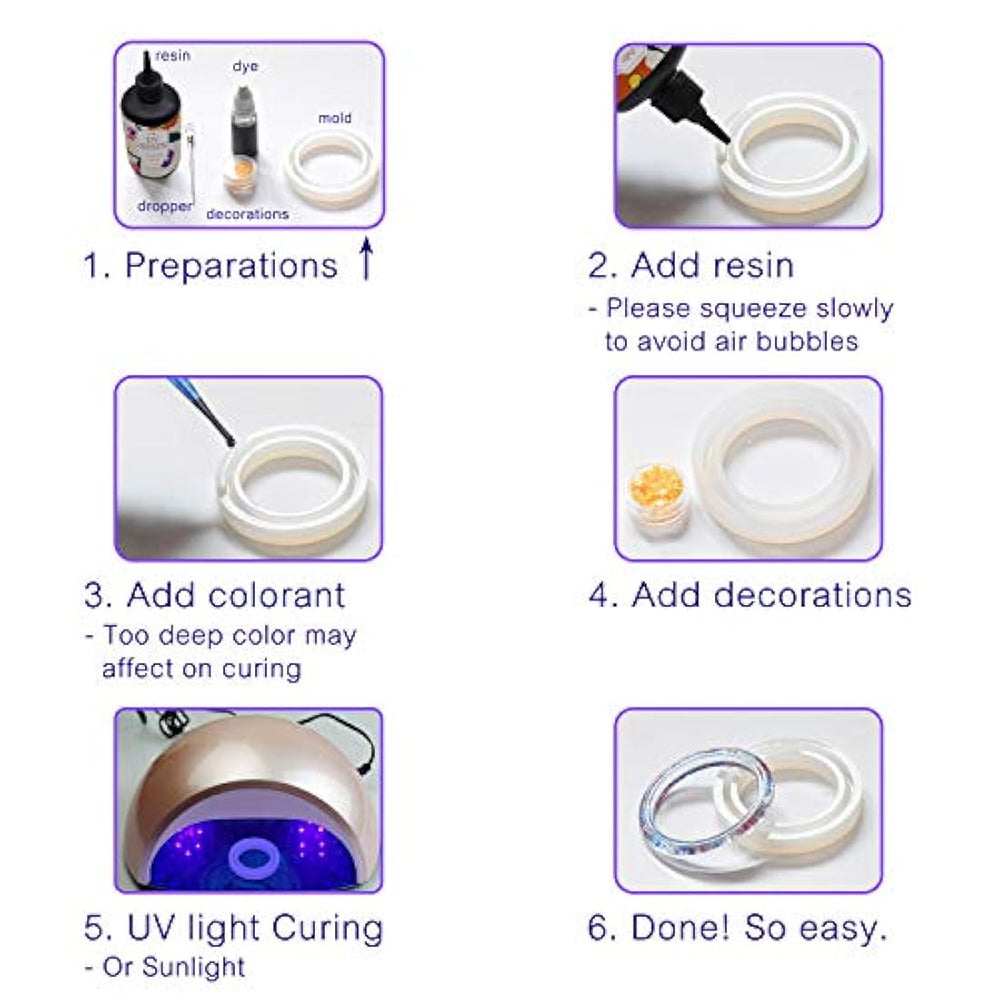 resin
dye
mold
dropper
decorations

1. Preparations ↑

2. Add resin
- Please squeeze slowly to avoid air bubbles

3. Add colorant
- Too deep color may affect on curing

4. Add decorations

5. UV light Curing
- Or Sunlight

6. Done! So easy.