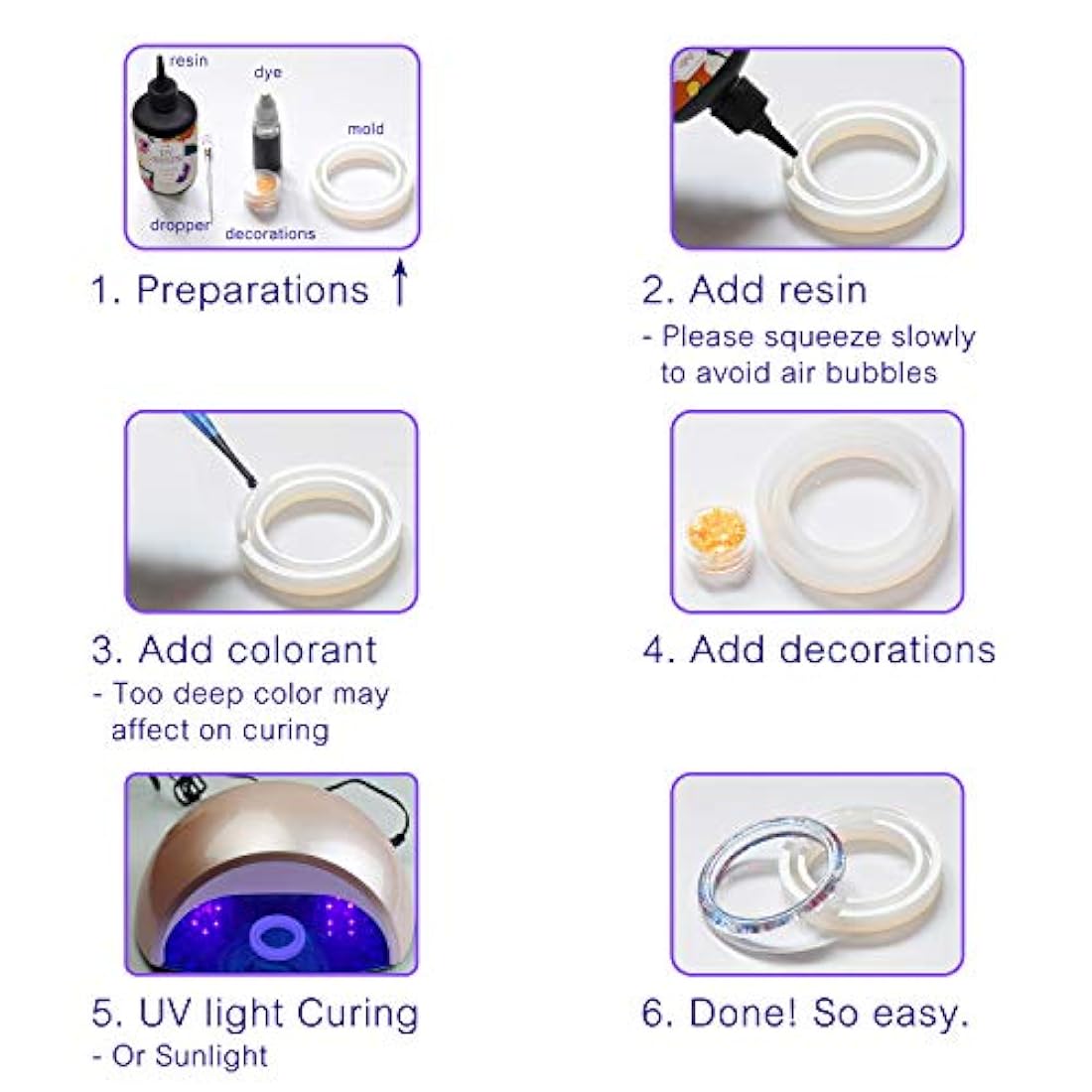 resin
dye
mold
dropper
decorations

1. Preparations ↑

2. Add resin
- Please squeeze slowly to avoid air bubbles

3. Add colorant
- Too deep color may affect on curing

4. Add decorations

5. UV light Curing
- Or Sunlight

6. Done! So easy.