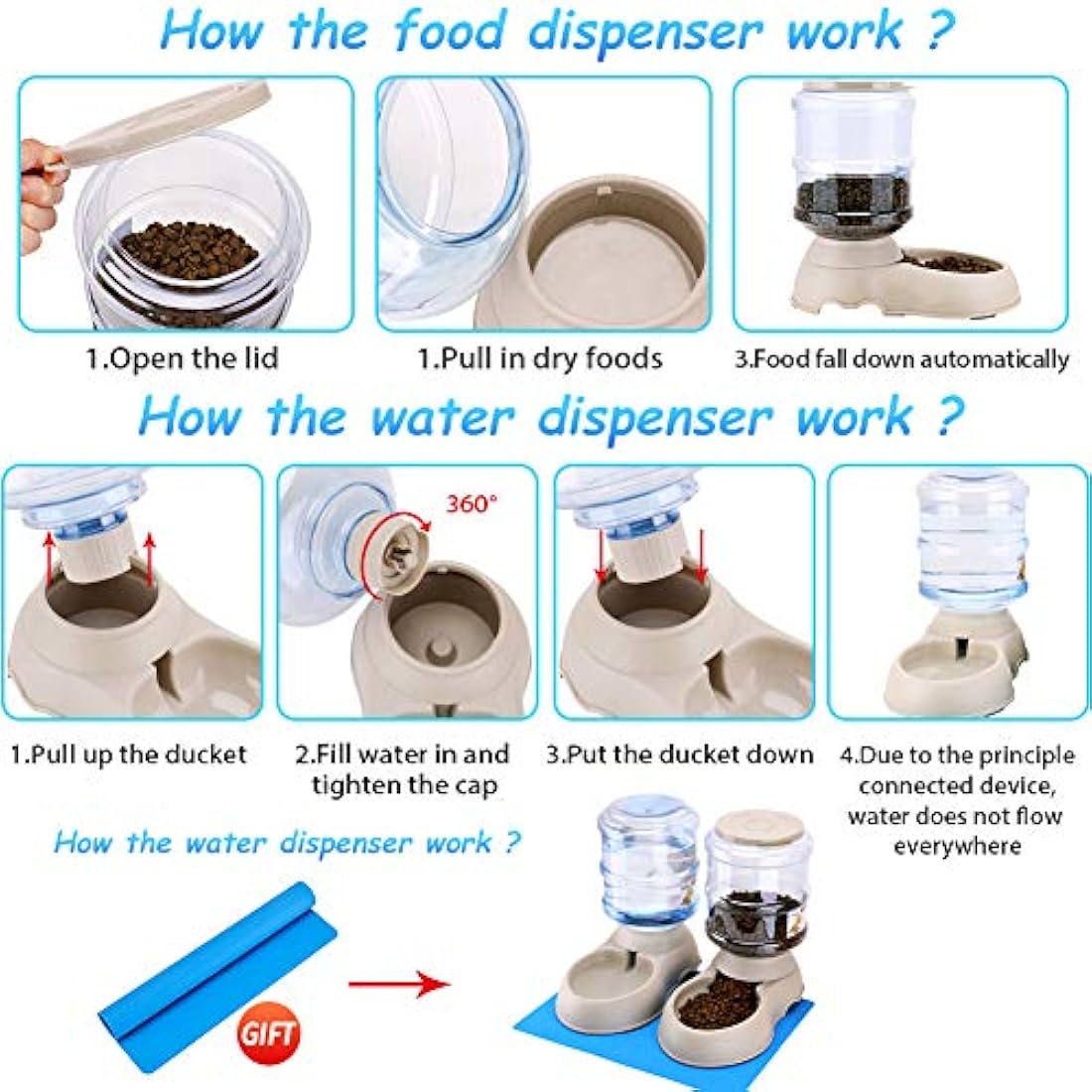 How the food dispenser work ?

1.Open the lid

1.Pull in dry foods

3.Food fall down automatically

How the water dispenser work ?

360°

1.Pull up the ducket

2.Fill water in and tighten the cap

3.Put the ducket down

4.Due to the principle connected device, water does not flow everywhere

How the water dispenser work ?

GIFT