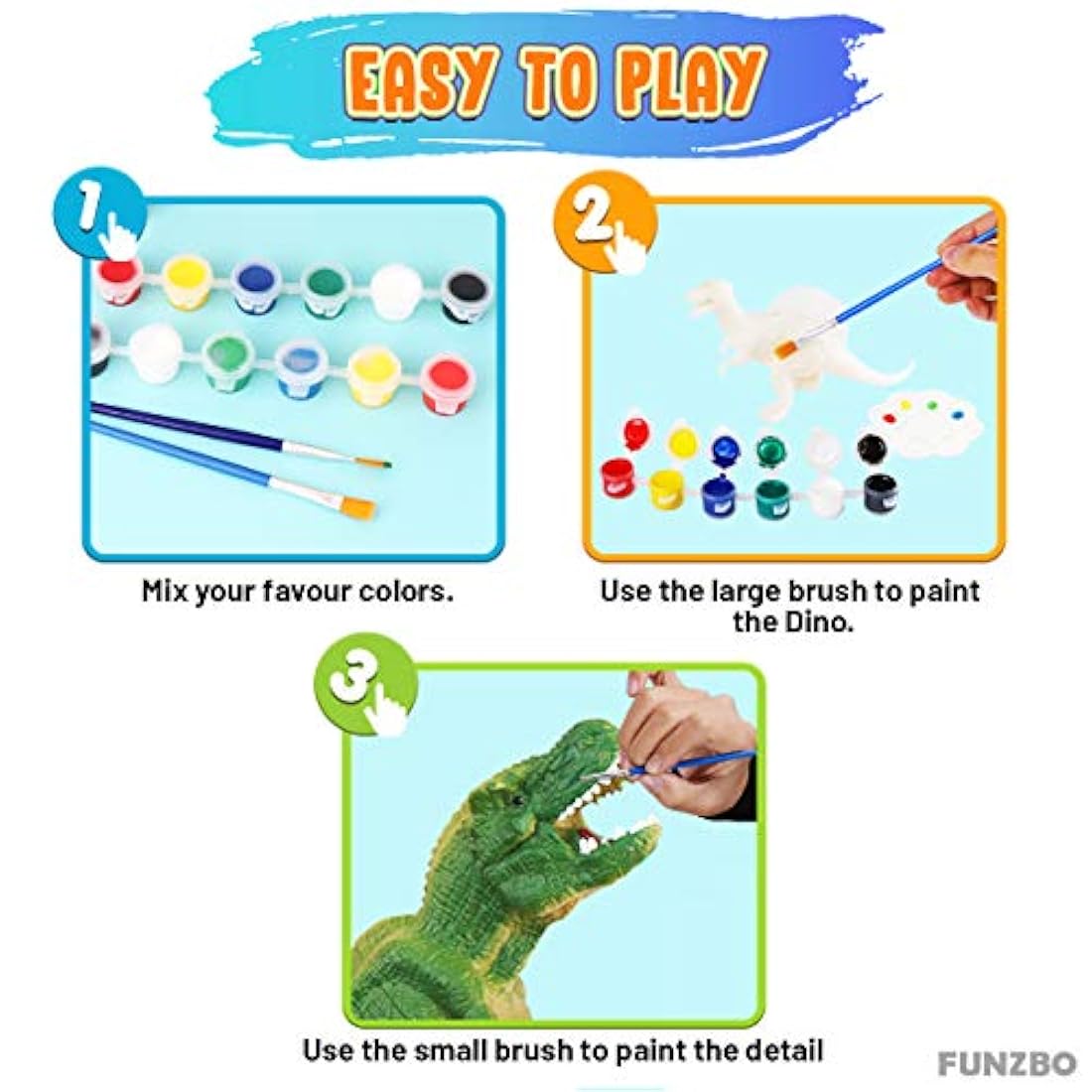 EASY TO PLAY

1

Mix your favour colors.

2

Use the large brush to paint the Dino.

3

Use the small brush to paint the detail

FUNZBO