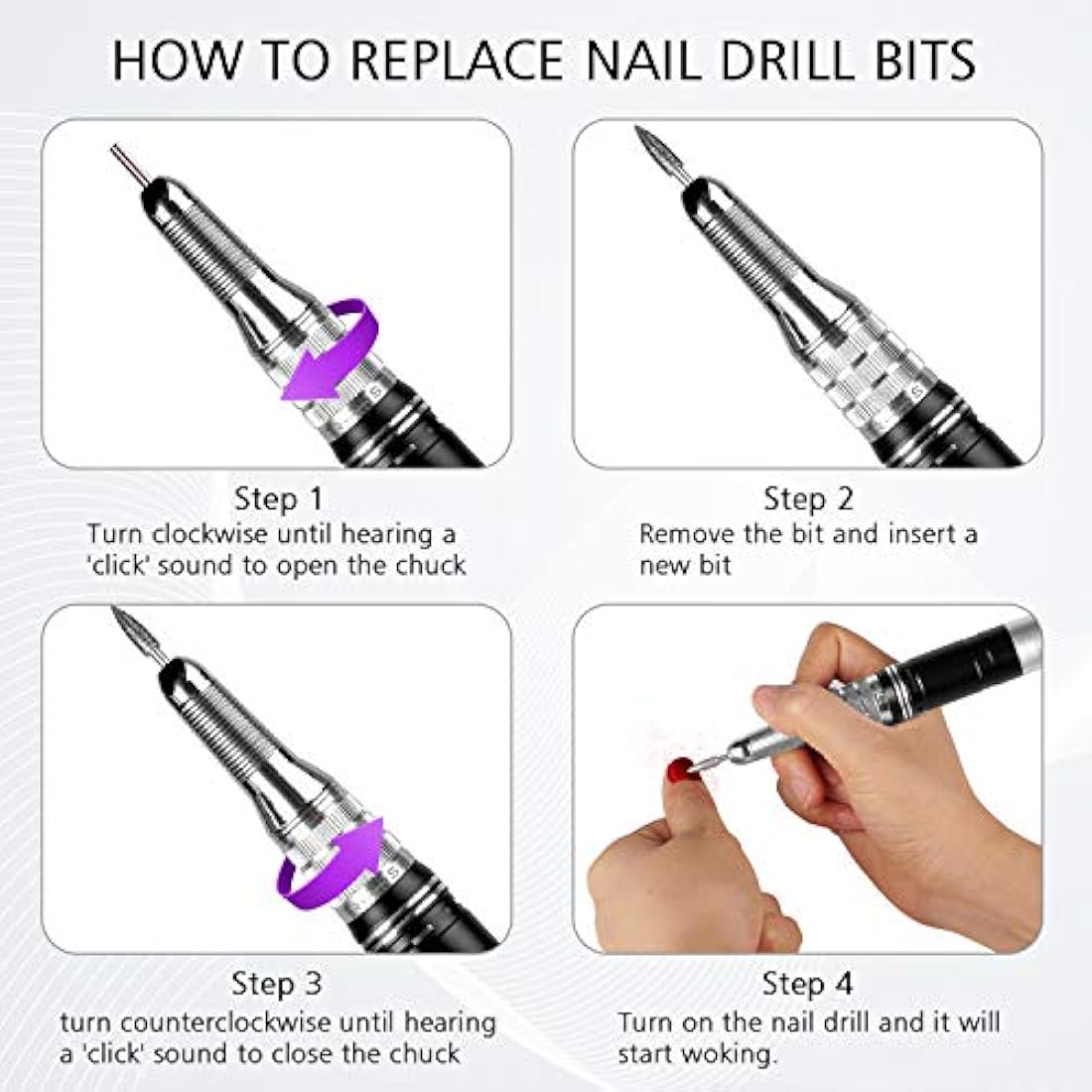 HOW TO REPLACE NAIL DRILL BITS

Step 1
Turn clockwise until hearing a 'click' sound to open the chuck

Step 2
Remove the bit and insert a new bit

Step 3
turn counterclockwise until hearing a 'click' sound to close the chuck

Step 4
Turn on the nail drill and it will start woking.