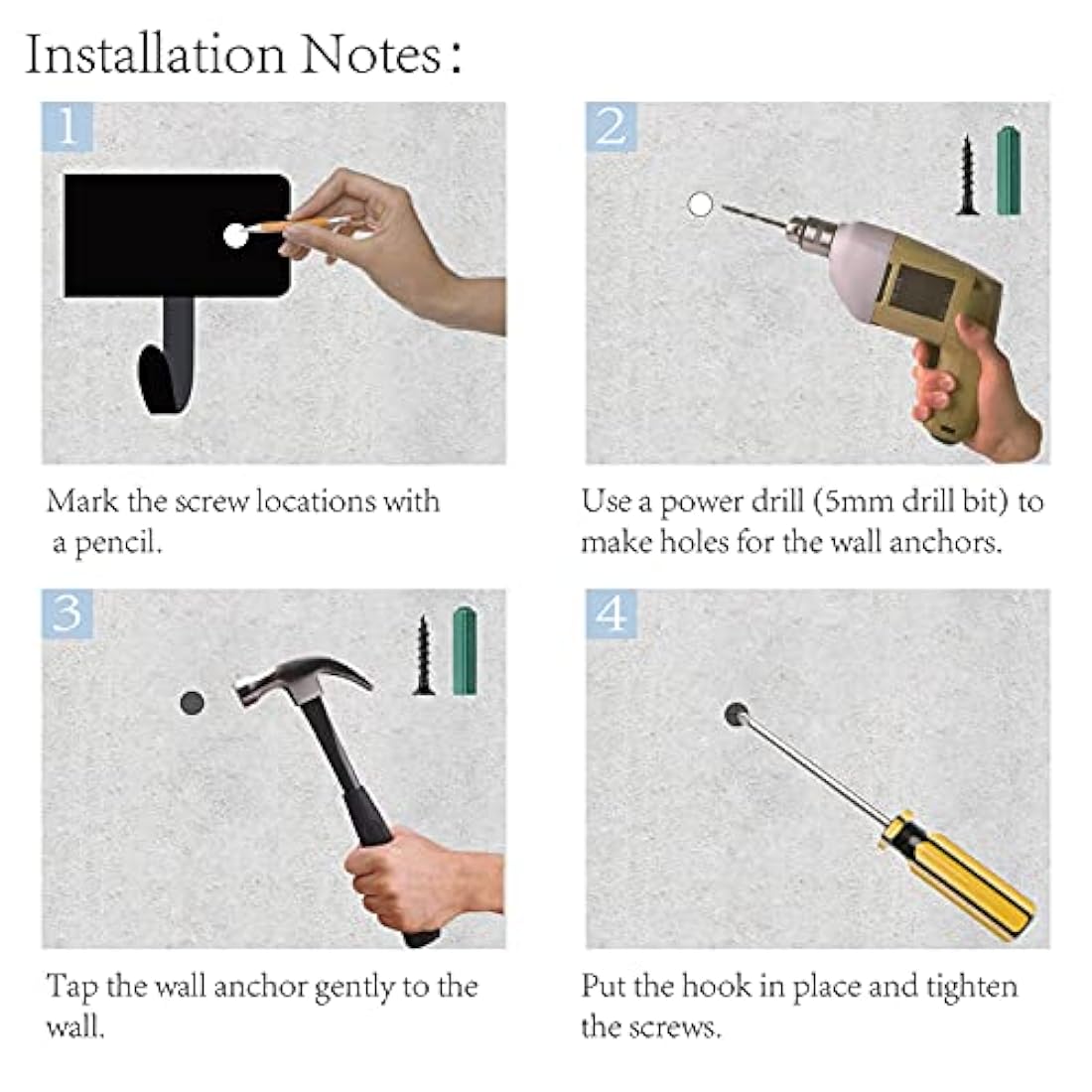 Installation Notes:

1

Mark the screw locations with a pencil.

2

Use a power drill (5mm drill bit) to make holes for the wall anchors.

3

Tap the wall anchor gently to the wall.

4

Put the hook in place and tighten the screws.