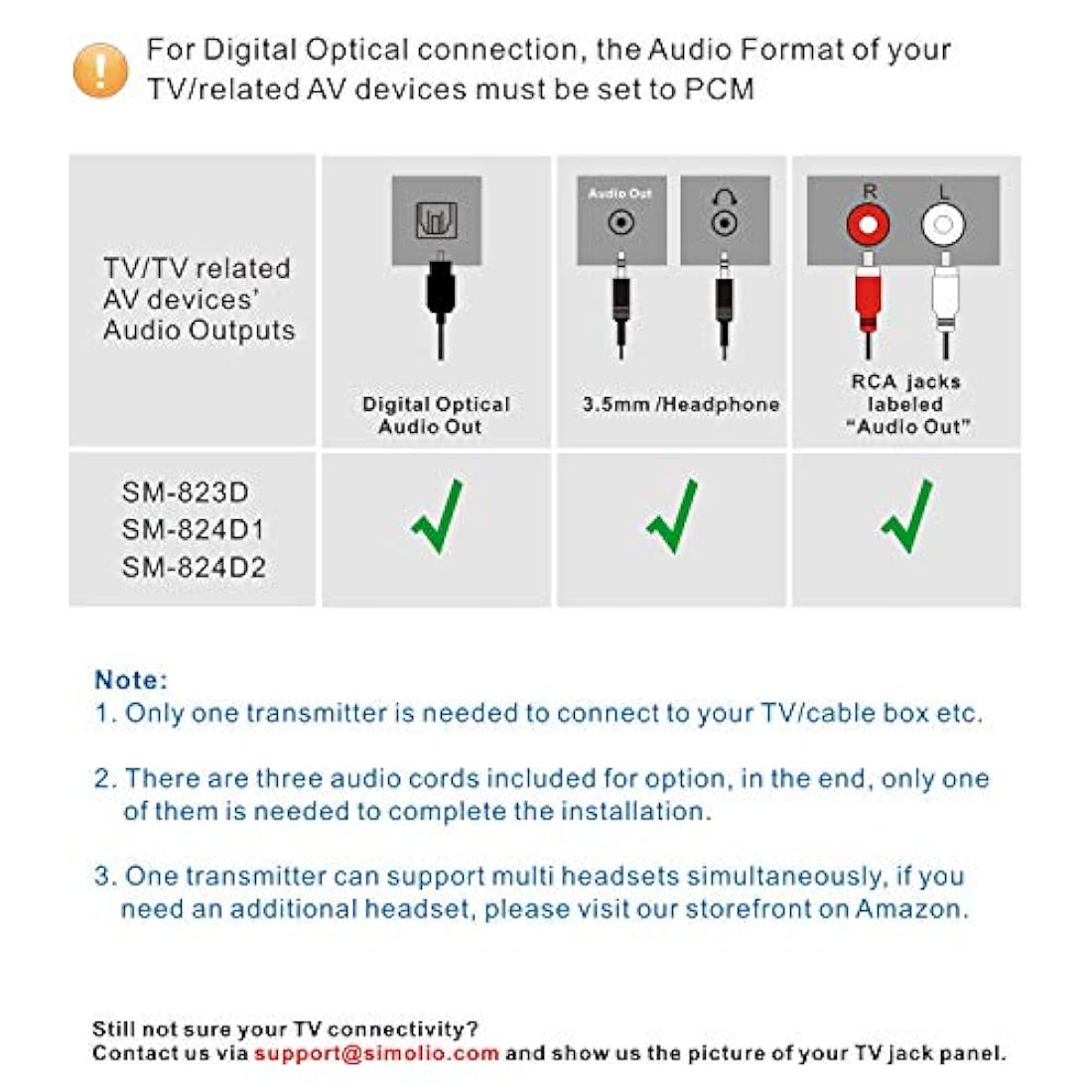 For Digital Optical connection, the Audio Format of your TV/related AV devices must be set to PCM

| TV/TV related AV devices' Audio Outputs | Digital Optical Audio Out | Audio Out 3.5mm /Headphone | R L RCA jacks labeled "Audio Out" |
|---|---|---|---|
| SM-823D SM-824D1 SM-824D2 | ✓ | ✓ | ✓ |

Note:
1. Only one transmitter is needed to connect to your TV/cable box etc.

2. There are three audio cords included for option, in the end, only one of them is needed to complete the installation.

3. One transmitter can support multi headsets simultaneously, if you need an additional headset, please visit our storefront on Amazon.

Still not sure your TV connectivity?
Contact us via support@simolio.com and show us the picture of your TV jack panel.