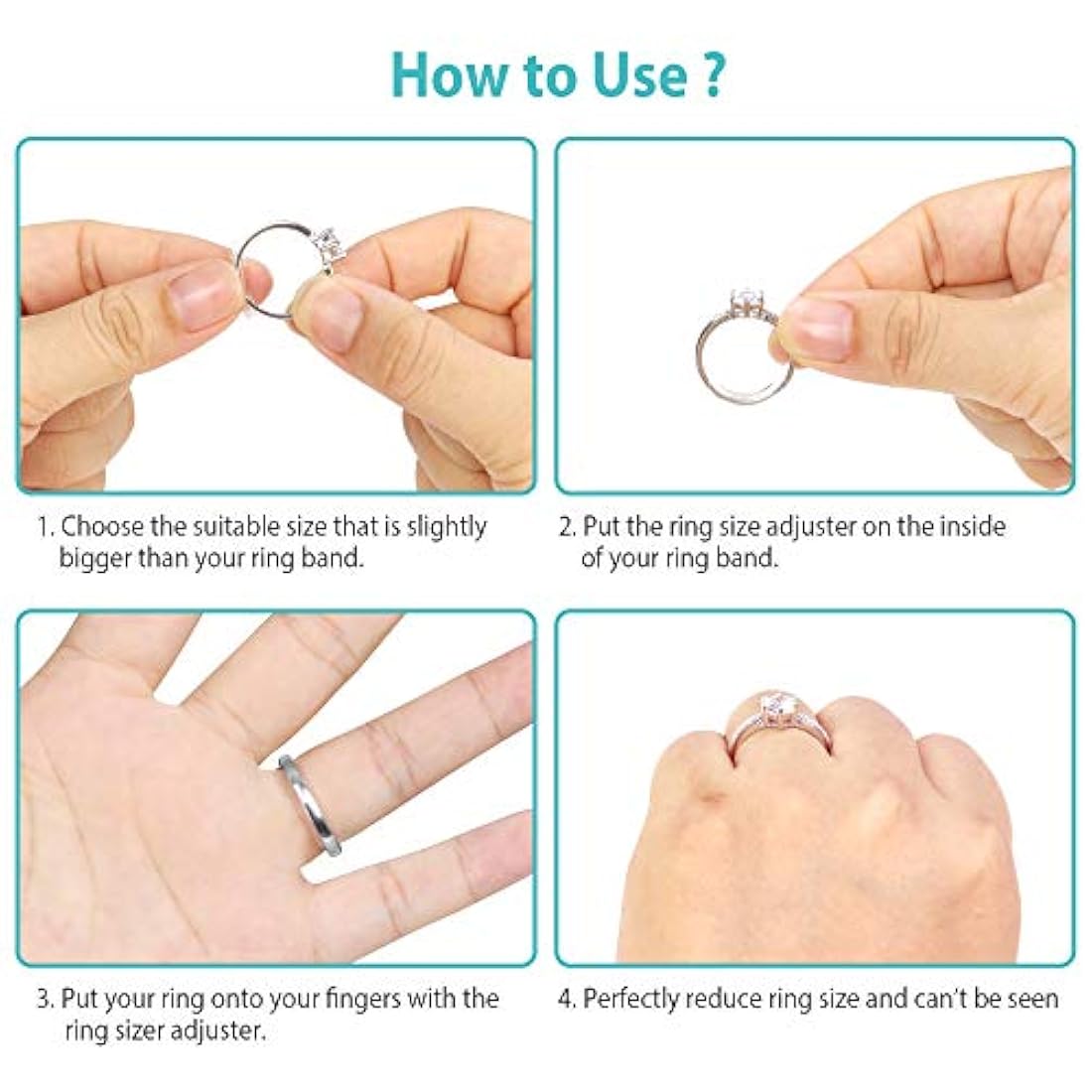 How to Use ?

1. Choose the suitable size that is slightly bigger than your ring band.

2. Put the ring size adjuster on the inside of your ring band.

3. Put your ring onto your fingers with the ring sizer adjuster.

4. Perfectly reduce ring size and can't be seen