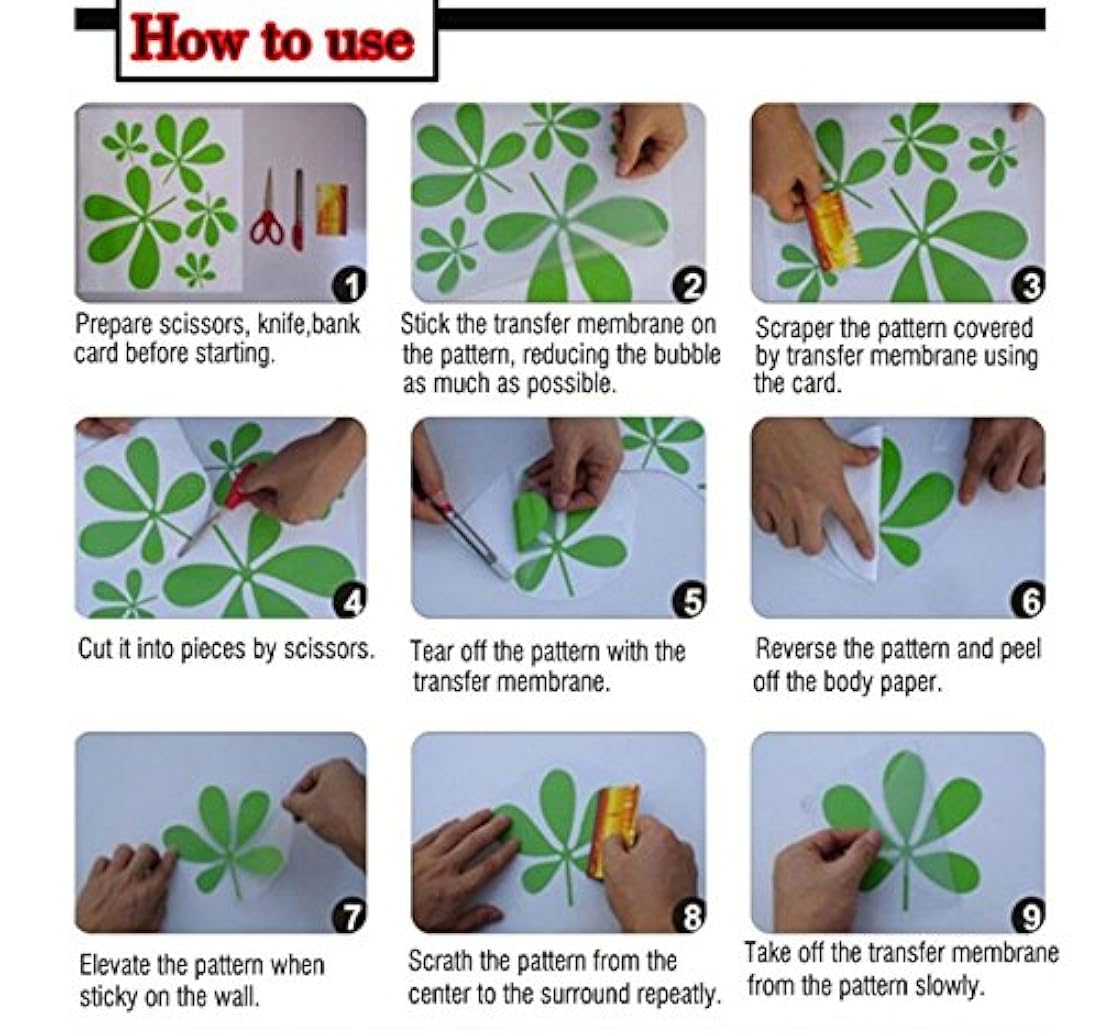 How to use

1
Prepare scissors, knife,bank card before starting.

2
Stick the transfer membrane on the pattern, reducing the bubble as much as possible.

3
Scraper the pattern covered by transfer membrane using the card.

4
Cut it into pieces by scissors.

5
Tear off the pattern with the transfer membrane.

6
Reverse the pattern and peel off the body paper.

7
Elevate the pattern when sticky on the wall.

8
Scrath the pattern from the center to the surround repeatly.

9
Take off the transfer membrane from the pattern slowly.