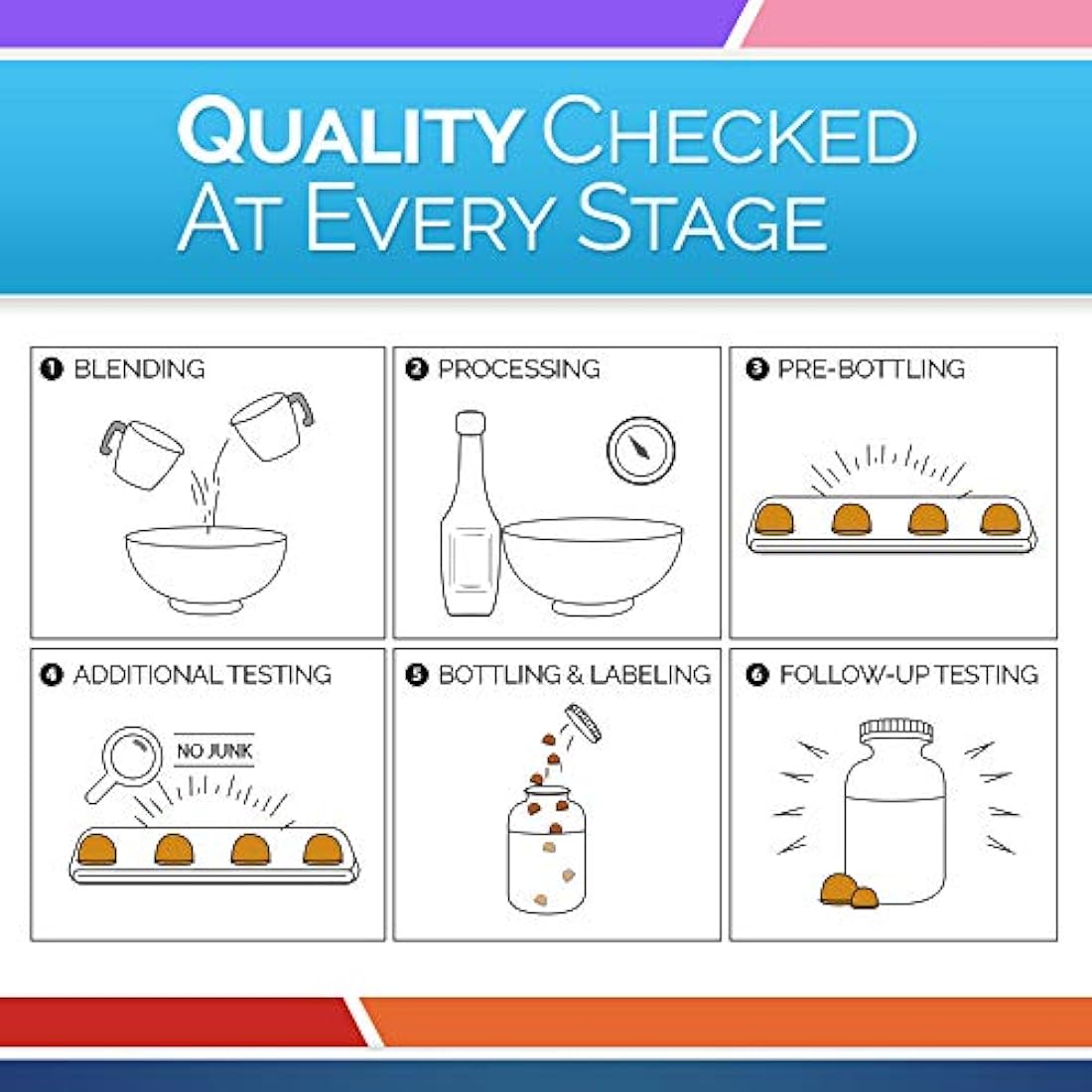 QUALITY CHECKED AT EVERY STAGE

1 BLENDING

2 PROCESSING

3 PRE-BOTTLING

4 ADDITIONAL TESTING

NO JUNK

5 BOTTLING & LABELING

6 FOLLOW-UP TESTING