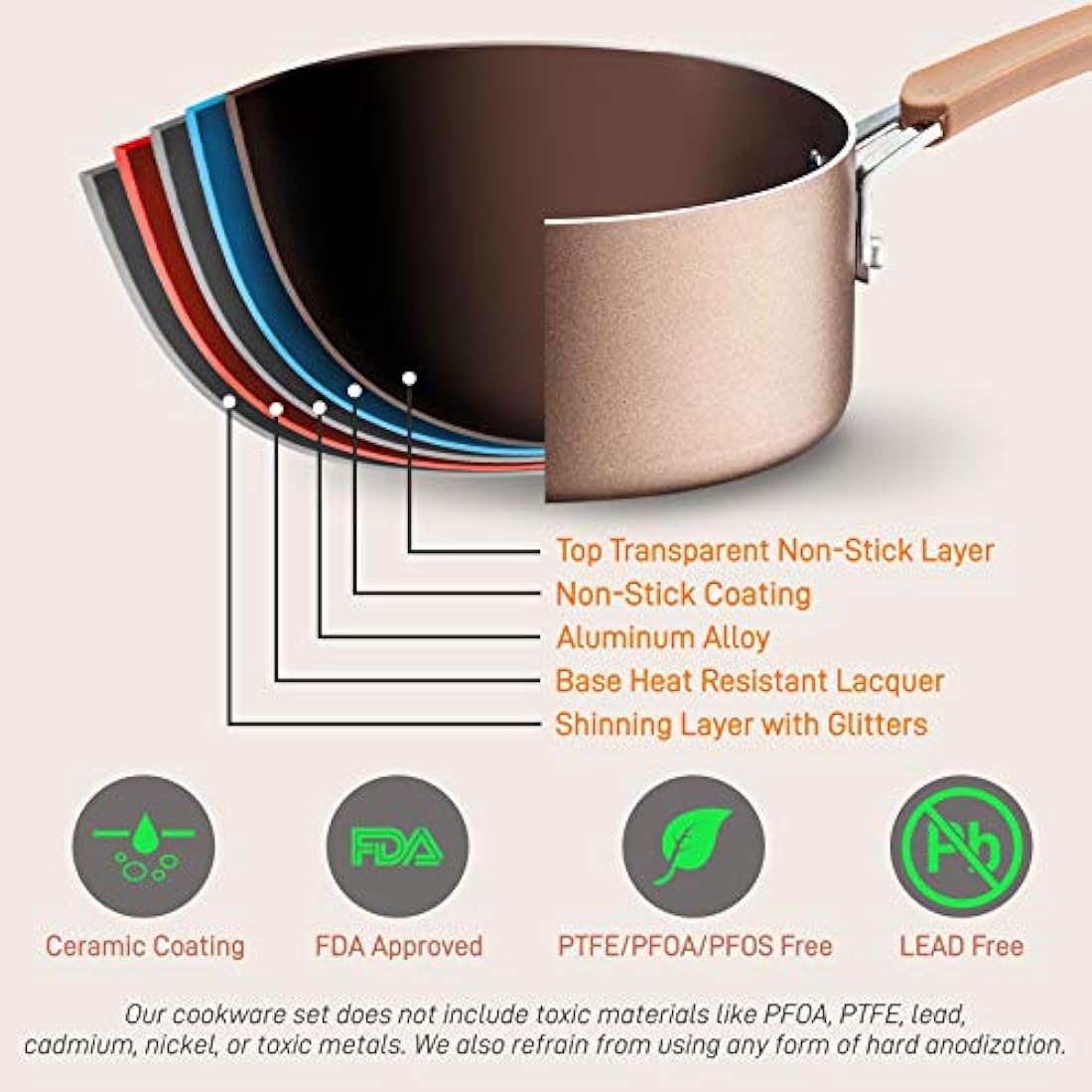 Top Transparent Non-Stick Layer
Non-Stick Coating
Aluminum Alloy
Base Heat Resistant Lacquer
Shinning Layer with Glitters

FDA

Pb

Ceramic Coating
FDA Approved
PTFE/PFOA/PFOS Free
LEAD Free

Our cookware set does not include toxic materials like PFOA, PTFE, lead, cadmium, nickel, or toxic metals. We also refrain from using any form of hard anodization.