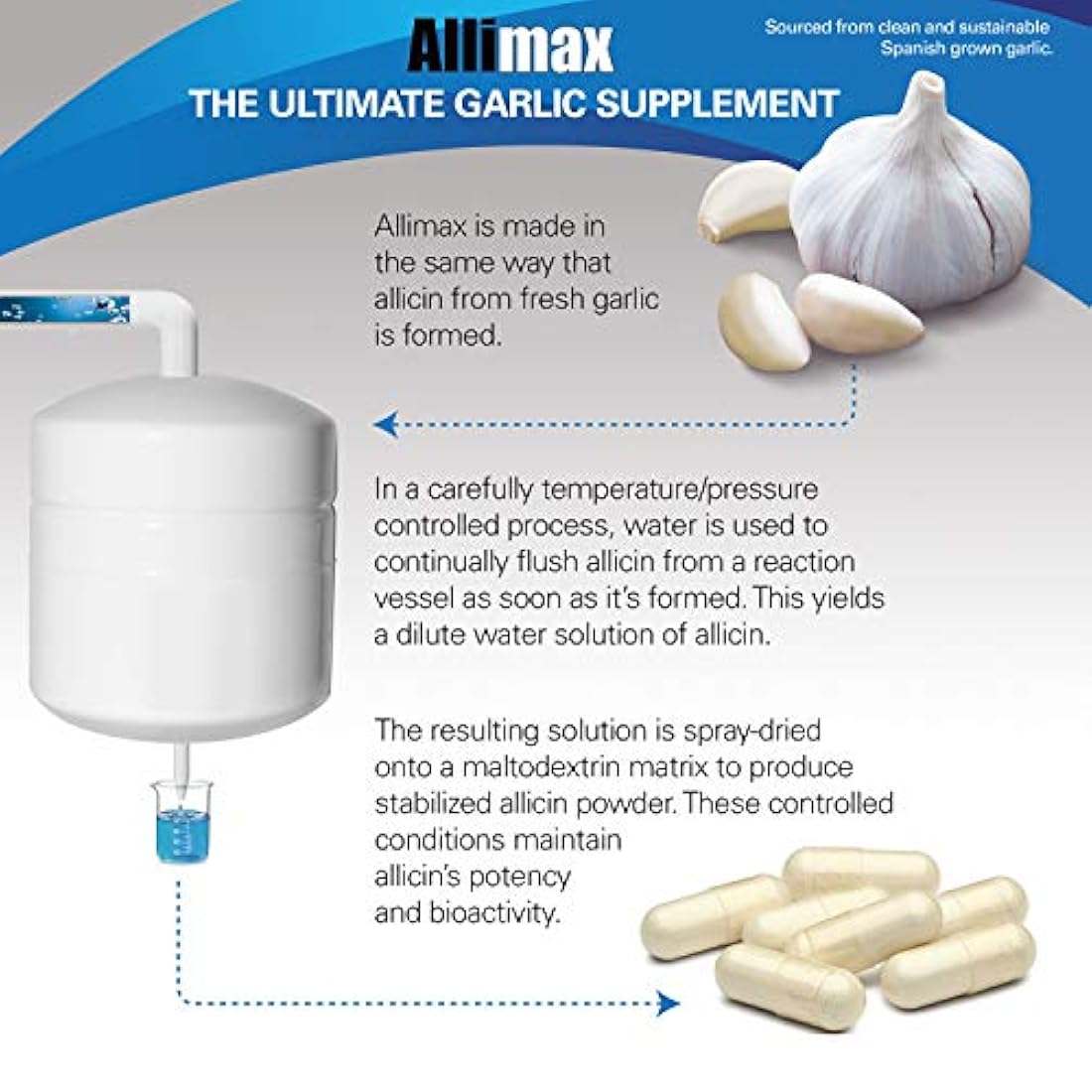 Allimax
THE ULTIMATE GARLIC SUPPLEMENT

Sourced from clean and sustainable Spanish grown garlic.

Allimax is made in the same way that allicin from fresh garlic is formed.

In a carefully temperature/pressure controlled process, water is used to continually flush allicin from a reaction vessel as soon as it's formed. This yields a dilute water solution of allicin.

The resulting solution is spray-dried onto a maltodextrin matrix to produce stabilized allicin powder. These controlled conditions maintain allicin's potency and bioactivity.