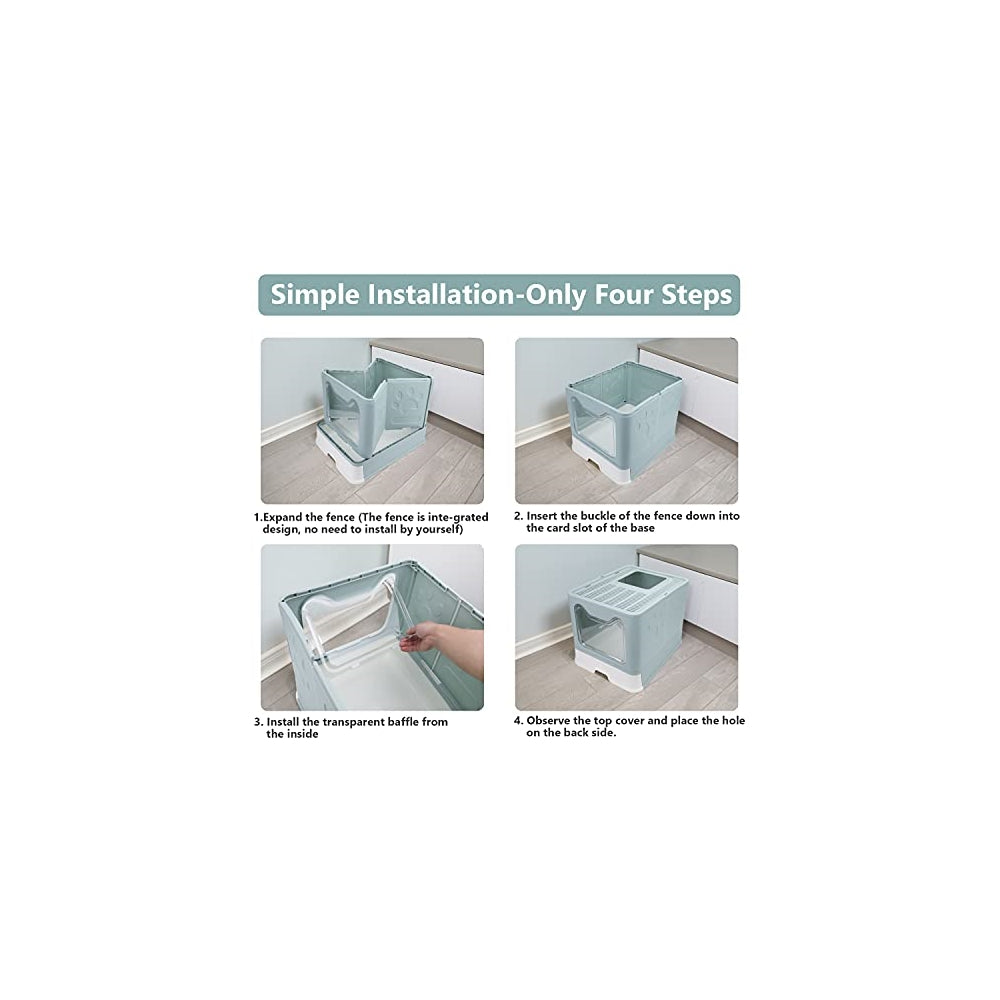 Simple Installation-Only Four Steps

1.Expand the fence (The fence is inte-grated design, no need to install by yourself)

2. Insert the buckle of the fence down into the card slot of the base

3. Install the transparent baffle from the inside

4. Observe the top cover and place the hole on the back side.