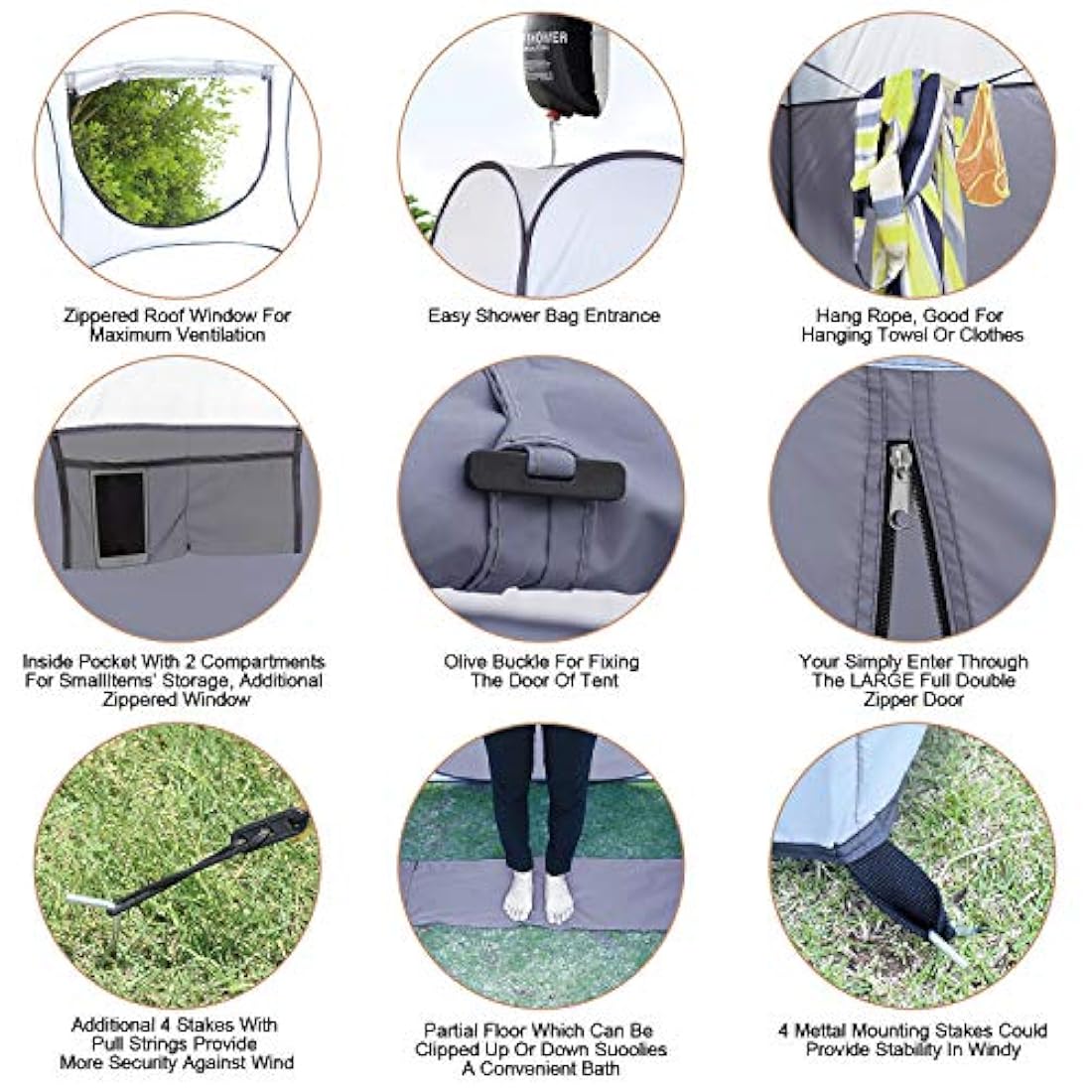 SHOWER

Zippered Roof Window For Maximum Ventilation

Easy Shower Bag Entrance

Hang Rope, Good For Hanging Towel Or Clothes

Inside Pocket With 2 Compartments For SmallItems' Storage, Additional Zippered Window

Olive Buckle For Fixing The Door Of Tent

Your Simply Enter Through The LARGE Full Double Zipper Door

Additional 4 Stakes With Pull Strings Provide More Security Against Wind

Partial Floor Which Can Be Clipped Up Or Down Suoolies A Convenient Bath

4 Mettal Mounting Stakes Could Provide Stability In Windy