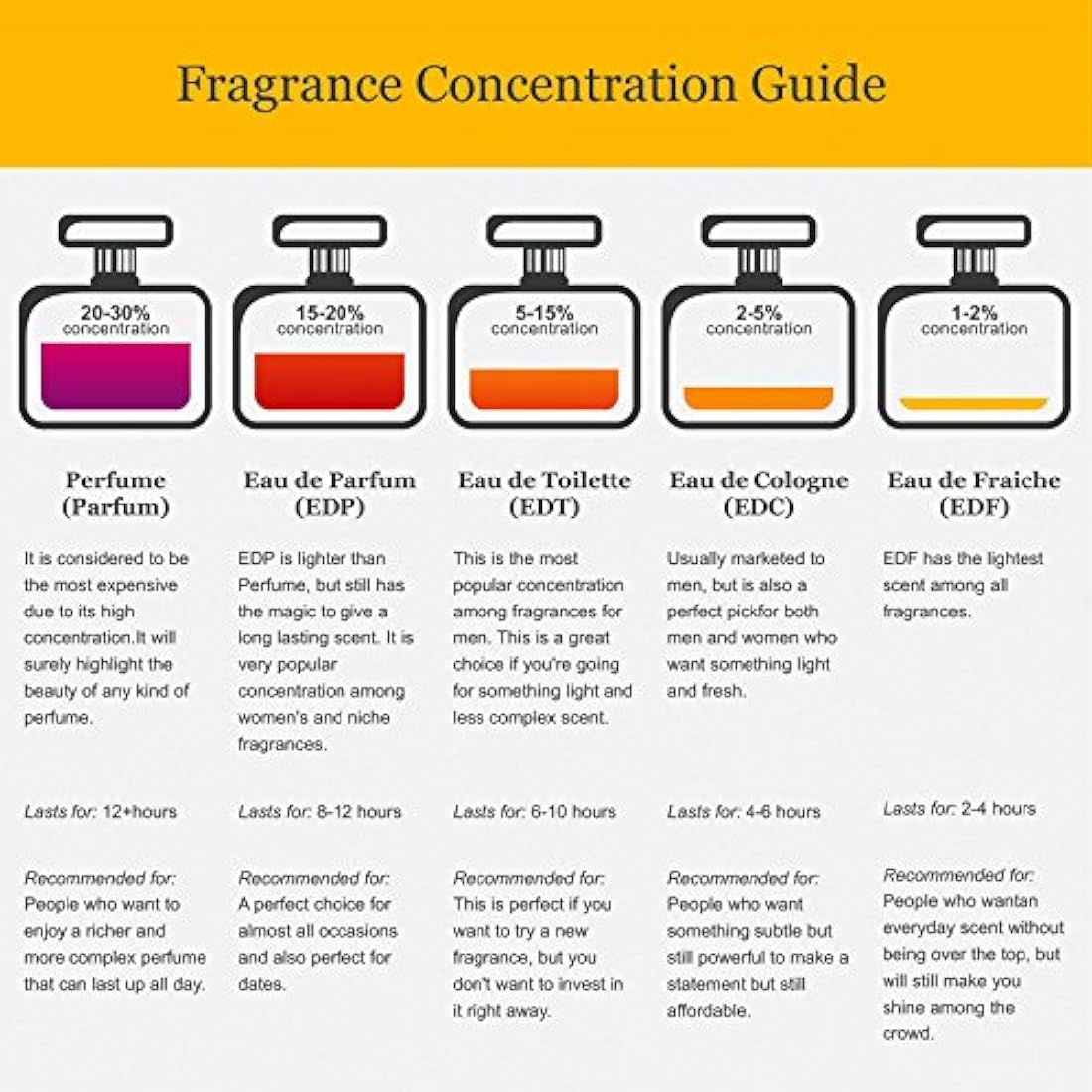 Fragrance Concentration Guide

20-30%
concentration

Perfume
(Parfum)

It is considered to be the most expensive due to its high concentration.It will surely highlight the beauty of any kind of perfume.

Lasts for: 12+hours

Recommended for:
People who want to enjoy a richer and more complex perfume that can last up all day.

15-20%
concentration

Eau de Parfum
(EDP)

EDP is lighter than Perfume, but still has the magic to give a long lasting scent. It is very popular concentration among women's and niche fragrances.

Lasts for: 8-12 hours

Recommended for:
A perfect choice for almost all occasions and also perfect for dates.

5-15%
concentration

Eau de Toilette
(EDT)

This is the most popular concentration among fragrances for men. This is a great choice if you're going for something light and less complex scent.

Lasts for: 6-10 hours

Recommended for:
This is perfect if you want to try a new fragrance, but you don't want to invest in it right away.

2-5%
concentration

Eau de Cologne
(EDC)

Usually marketed to men, but is also a perfect pickfor both men and women who want something light and fresh.

Lasts for: 4-6 hours

Recommended for:
People who want something subtle but still powerful to make a statement but still affordable.

1-2%
concentration

Eau de Fraiche
(EDF)

EDF has the lightest scent among all fragrances.

Lasts for: 2-4 hours

Recommended for:
People who wantan everyday scent without being over the top, but will still make you shine among the crowd.