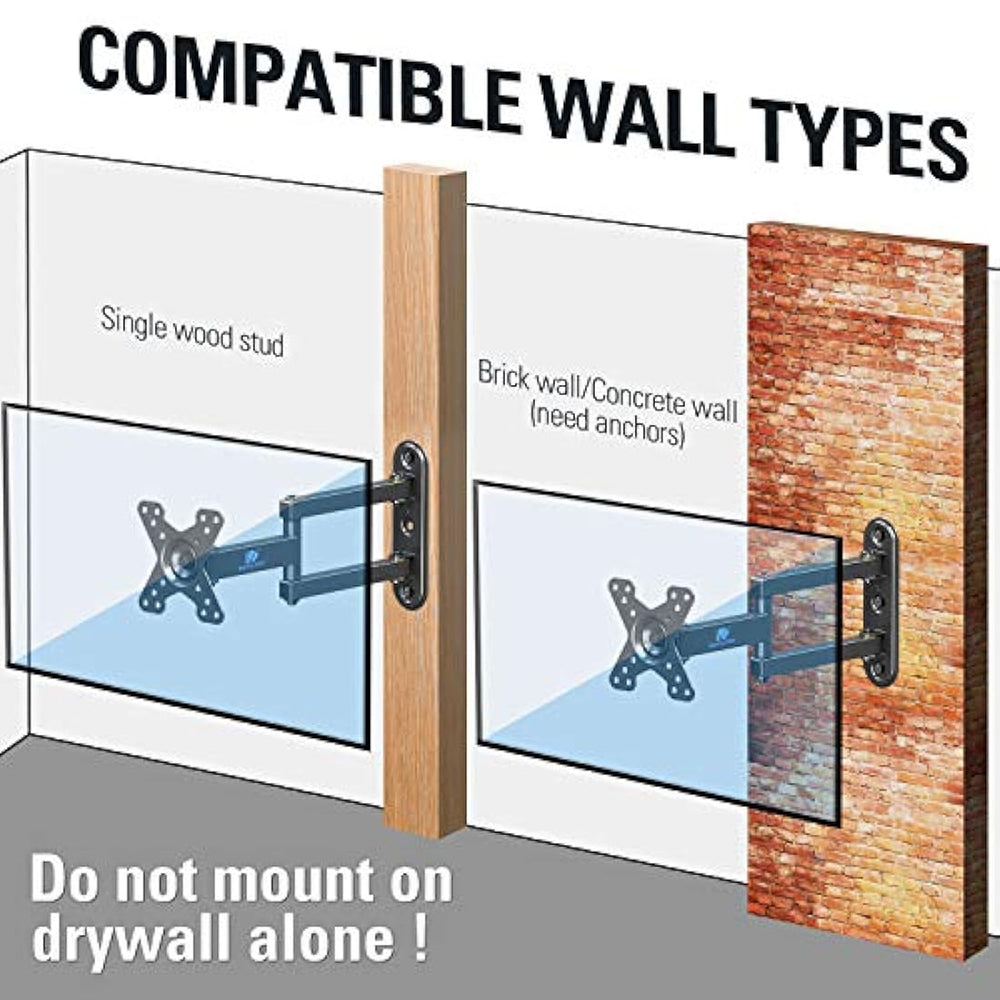 COMPATIBLE WALL TYPES

Single wood stud

Brick wall/Concrete wall (need anchors)

Do not mount on drywall alone !