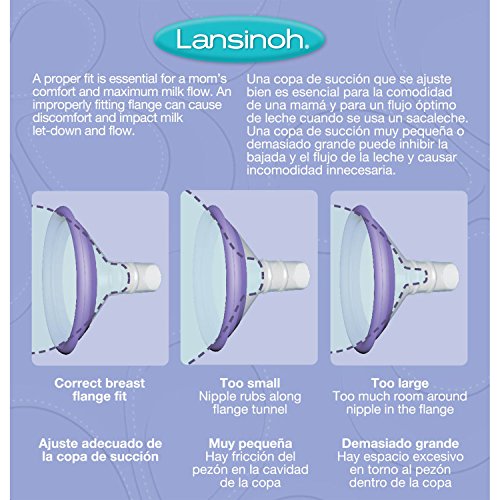 Lansinoh.

A proper fit is essential for a mom's comfort and maximum milk flow. An improperly fitting flange can cause discomfort and impact milk let-down and flow.

Una copa de succión que se ajuste bien es esencial para la comodidad de una mamá y para un flujo óptimo de leche cuando se usa un sacaleche. Una copa de succión muy pequeña o demasiado grande puede inhibir la bajada y el flujo de la leche y causar incomodidad innecesaria.

Correct breast flange fit

Ajuste adecuado de la copa de succión

Too small
Nipple rubs along flange tunnel

Muy pequeña
Hay fricción del pezón en la cavidad de la copa

Too large
Too much room around nipple in the flange

Demasiado grande
Hay espacio excesivo en torno al pezón dentro de la copa