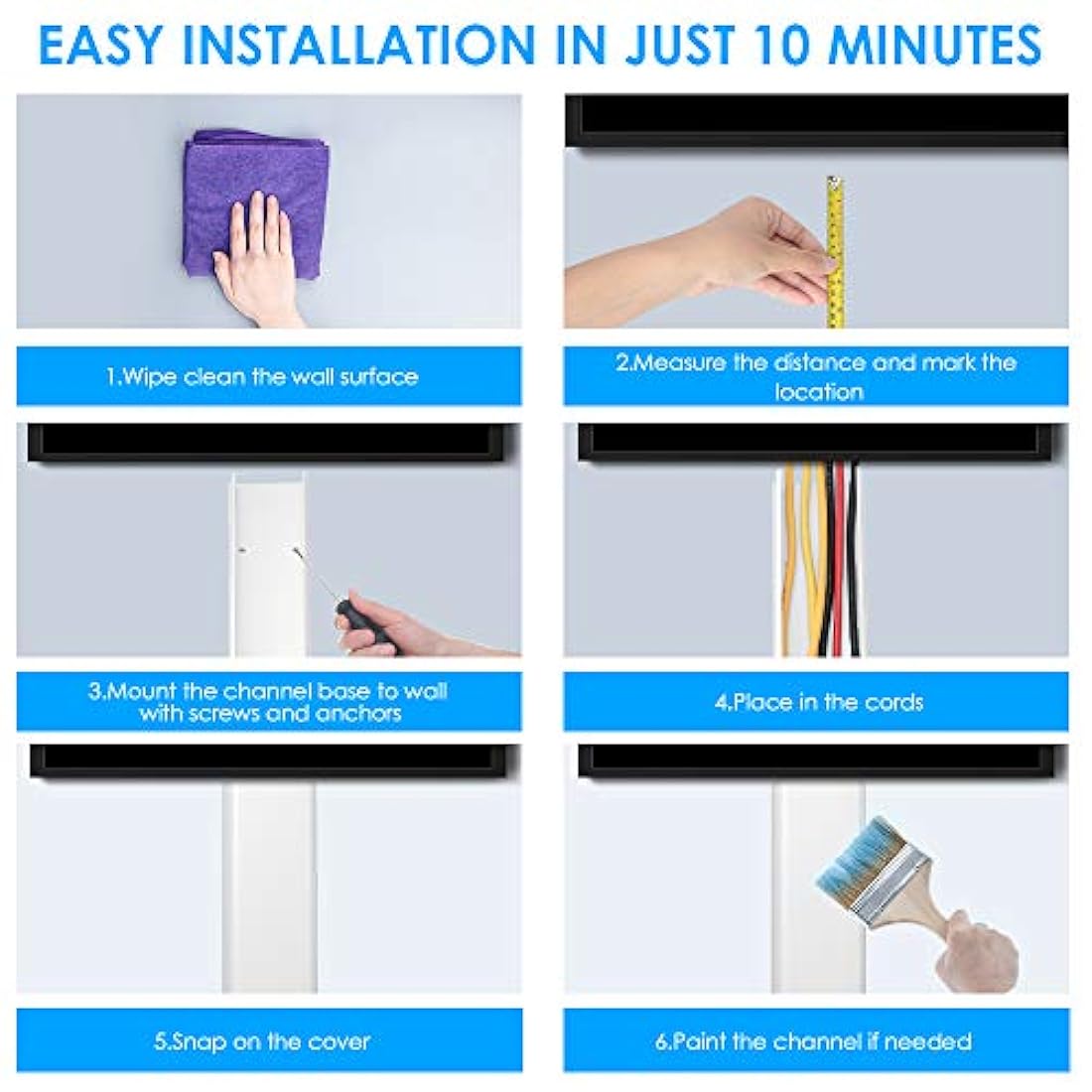 EASY INSTALLATION IN JUST 10 MINUTES

1.Wipe clean the wall surface

2.Measure the distance and mark the location

3.Mount the channel base to wall with screws and anchors

4.Place in the cords

5.Snap on the cover

6.Paint the channel if needed