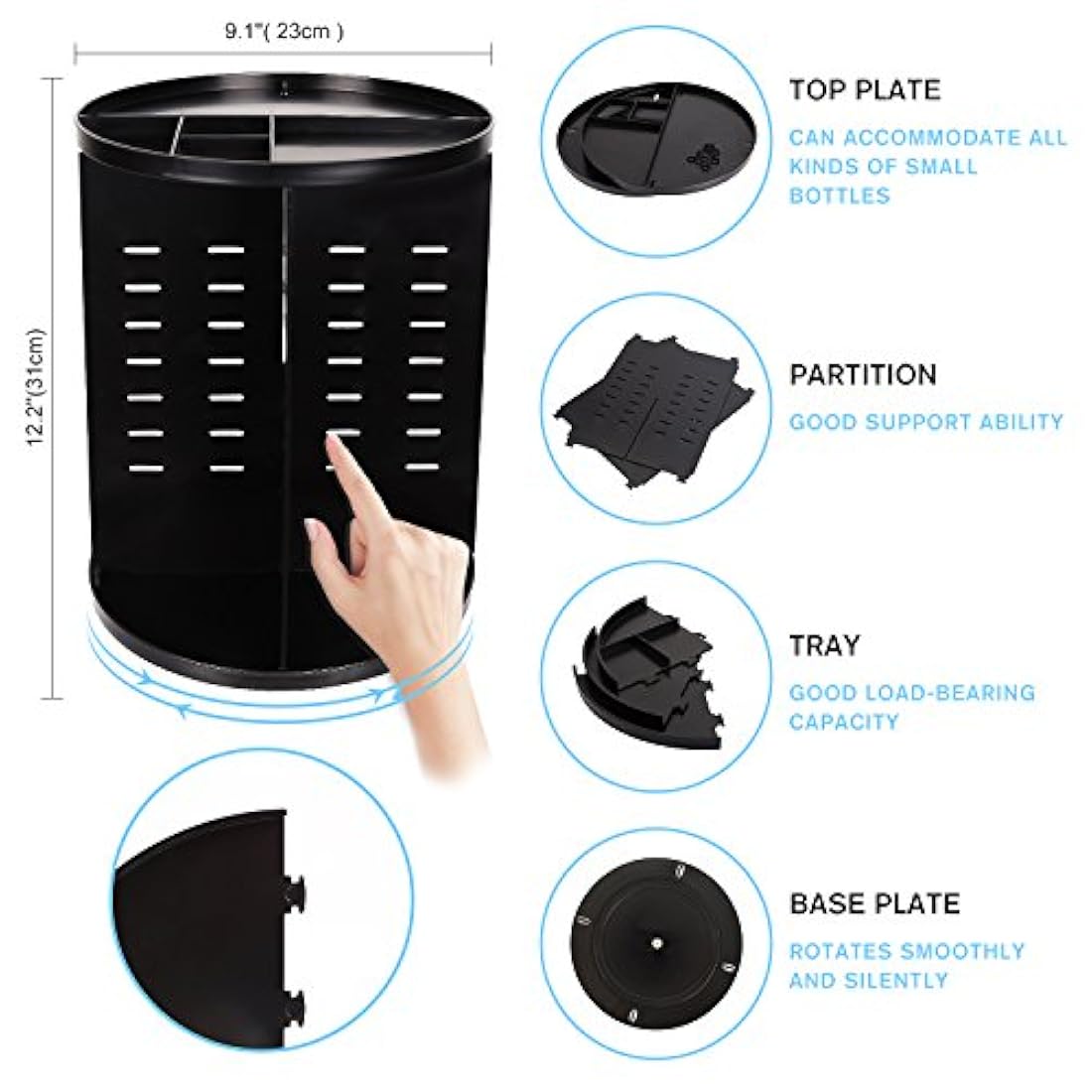 9.1"( 23cm )

12.2"(31cm)

TOP PLATE

CAN ACCOMMODATE ALL KINDS OF SMALL BOTTLES

PARTITION

GOOD SUPPORT ABILITY

TRAY

GOOD LOAD-BEARING CAPACITY

BASE PLATE

ROTATES SMOOTHLY AND SILENTLY