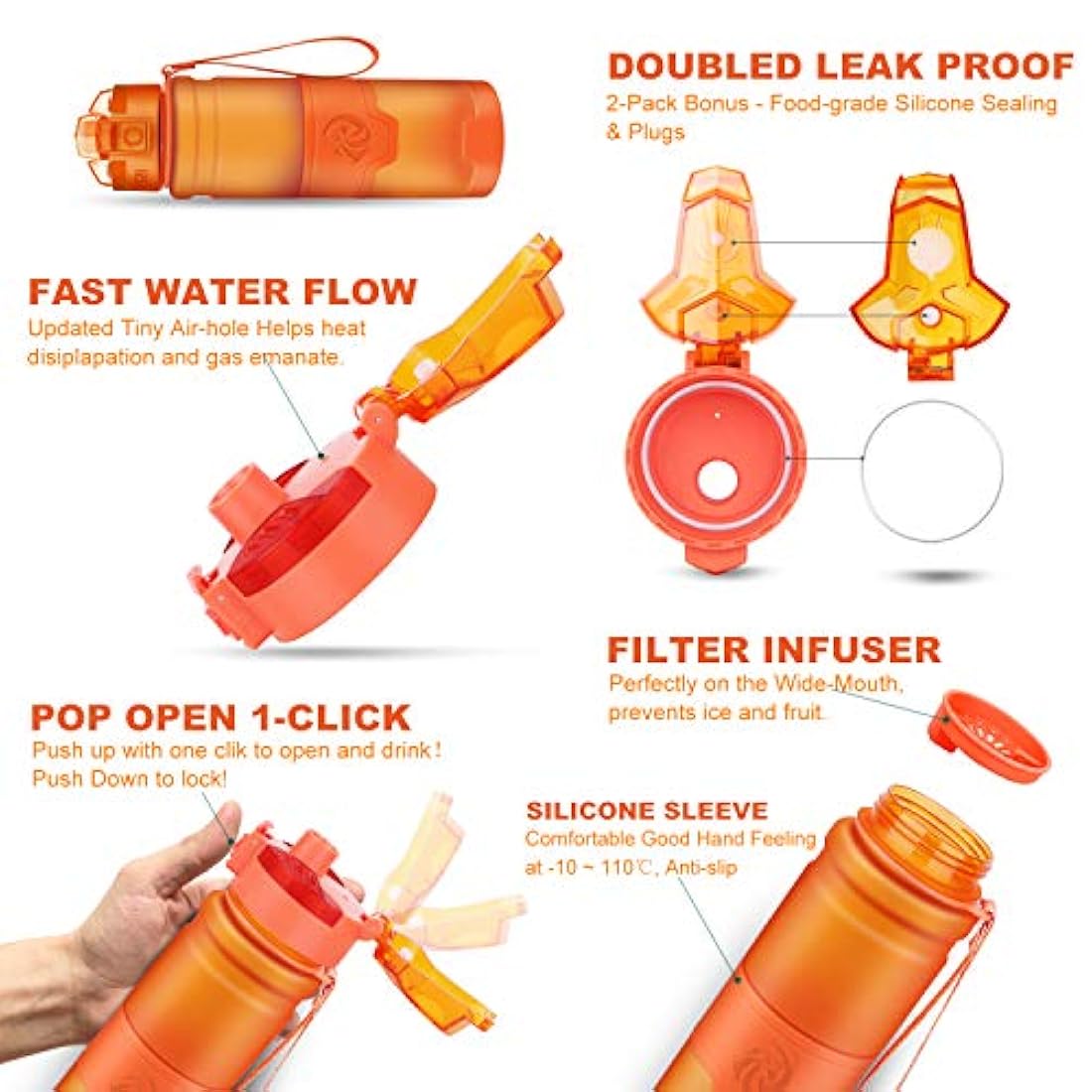 DOUBLED LEAK PROOF
2-Pack Bonus - Food-grade Silicone Sealing & Plugs

FAST WATER FLOW
Updated Tiny Air-hole Helps heat disiplapation and gas emanate.

FILTER INFUSER
Perfectly on the Wide-Mouth, prevents ice and fruit.

POP OPEN 1-CLICK
Push up with one clik to open and drink!
Push Down to lock!

SILICONE SLEEVE
Comfortable Good Hand Feeling at -10 ~ 110℃, Anti-slip