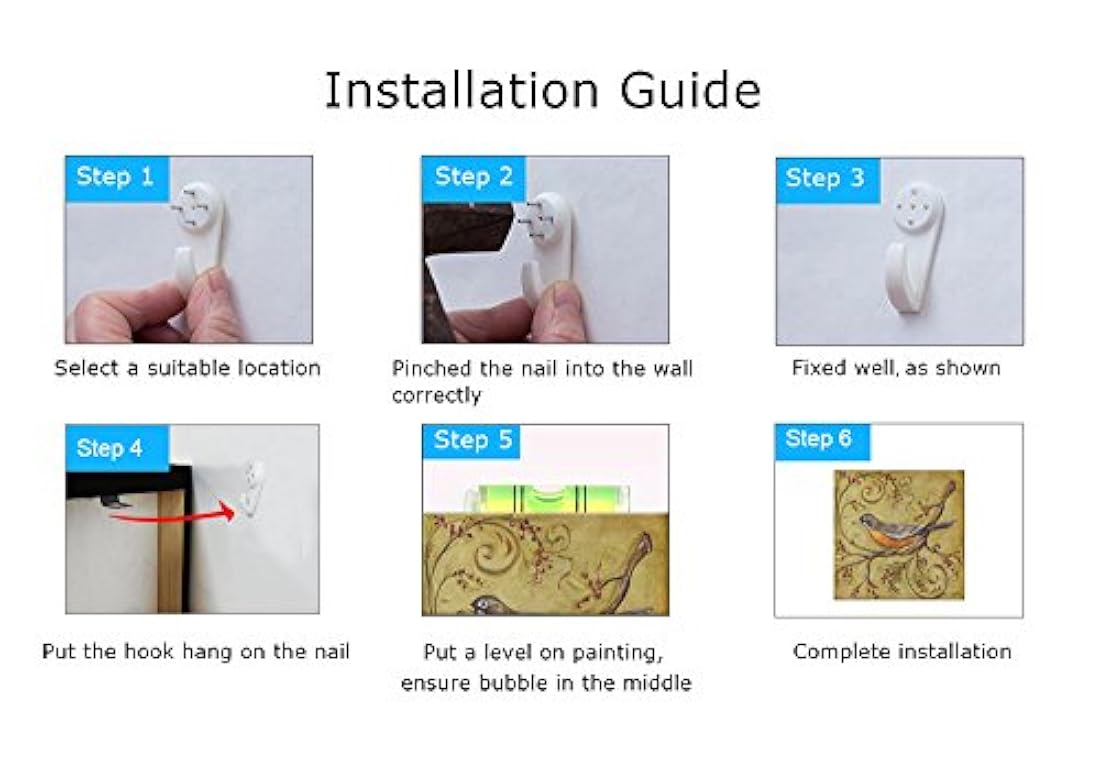 Installation Guide

Step 1

Select a suitable location

Step 2

Pinched the nail into the wall correctly

Step 3

Fixed well, as shown

Step 4

Put the hook hang on the nail

Step 5

Put a level on painting, ensure bubble in the middle

Step 6

Complete installation